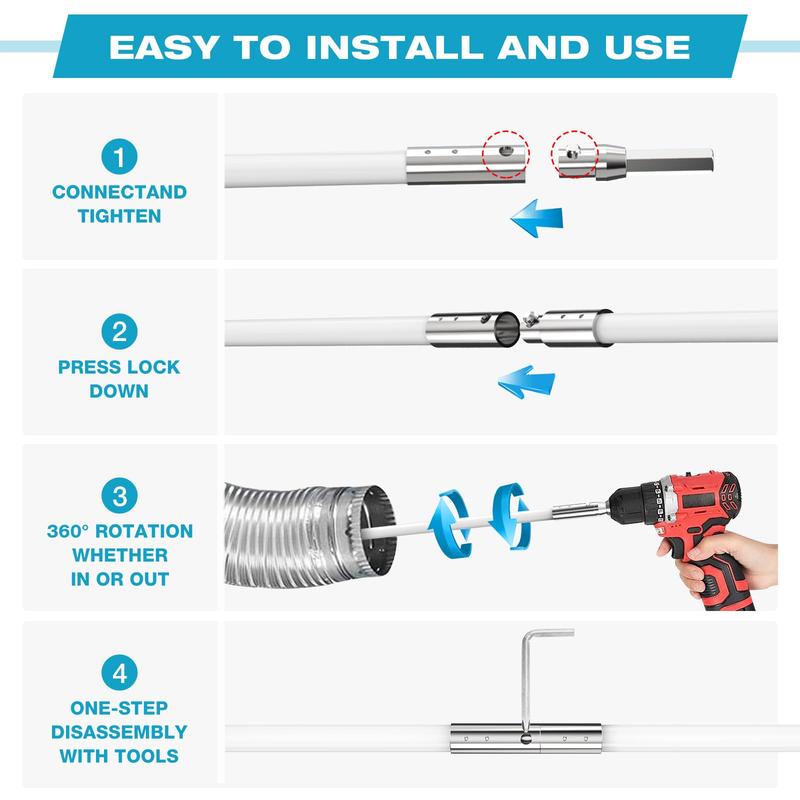 EASY TO INSTALL AND USE

1
CONNECTAND TIGHTEN

2
PRESS LOCK DOWN

3
360° ROTATION WHETHER IN OR OUT

4
ONE-STEP DISASSEMBLY WITH TOOLS