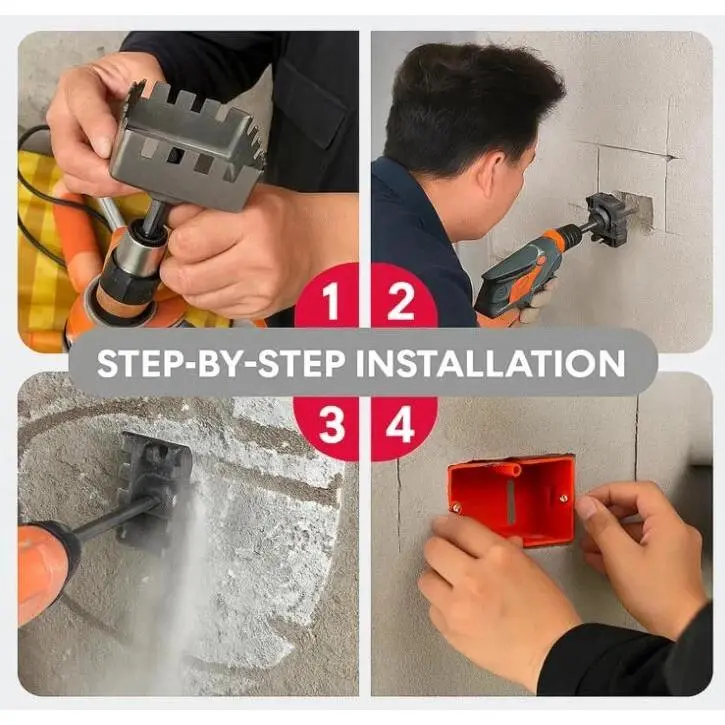 1
2
STEP-BY-STEP INSTALLATION
3
4