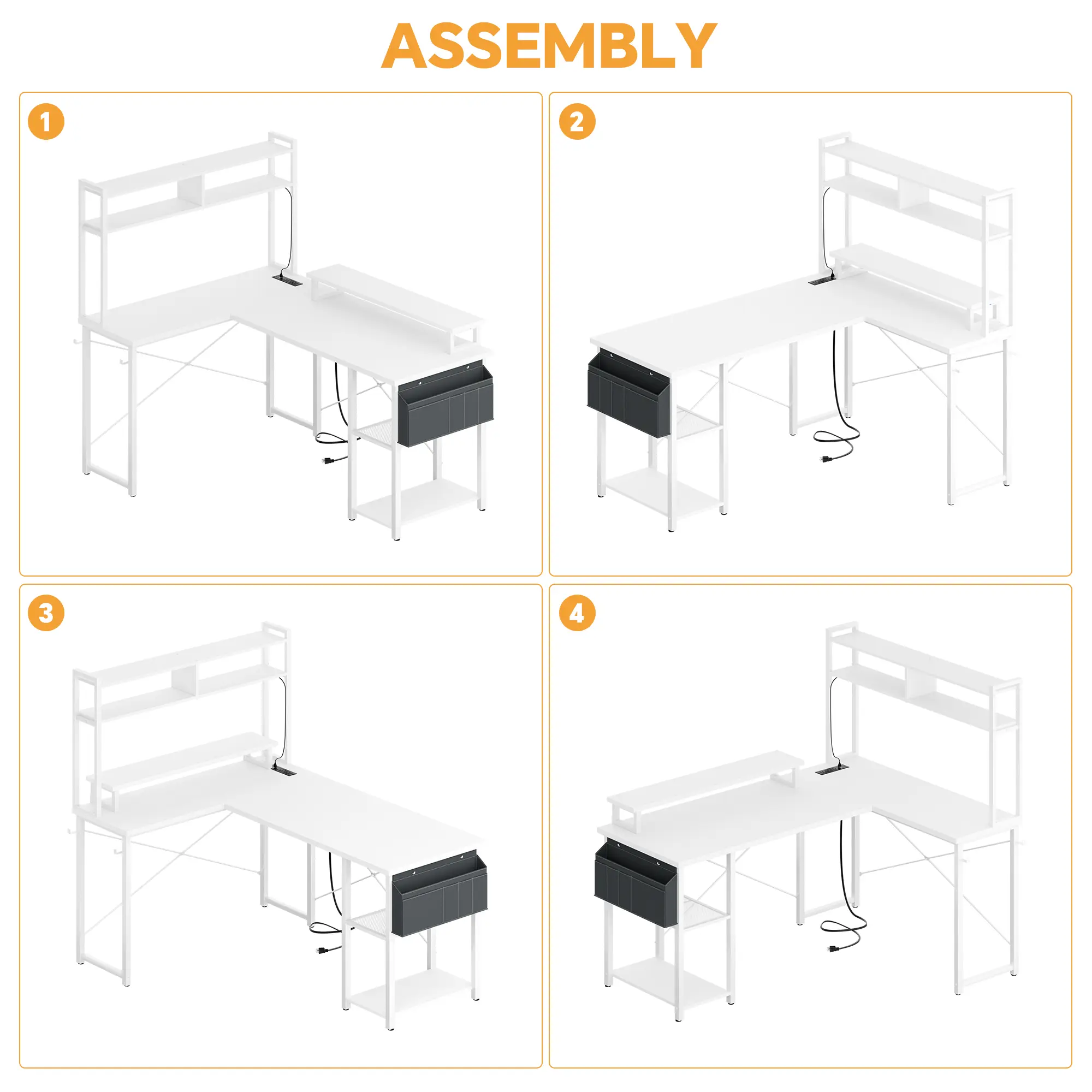 ASSEMBLY

1

2

3

4