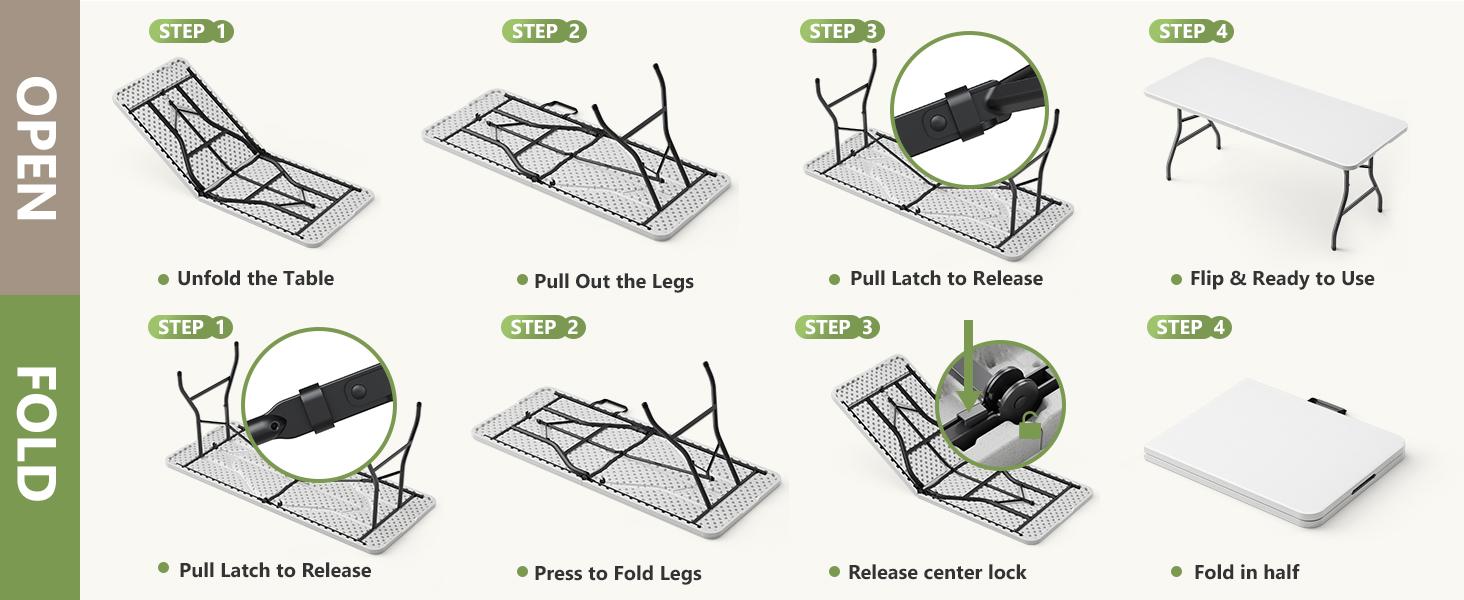 OPEN

STEP 1
Unfold the Table

STEP 2
Pull Out the Legs

STEP 3
Pull Latch to Release

STEP 4
Flip & Ready to Use

FOLD

STEP 1
Pull Latch to Release

STEP 2
Press to Fold Legs

STEP 3
Release center lock

STEP 4
Fold in half