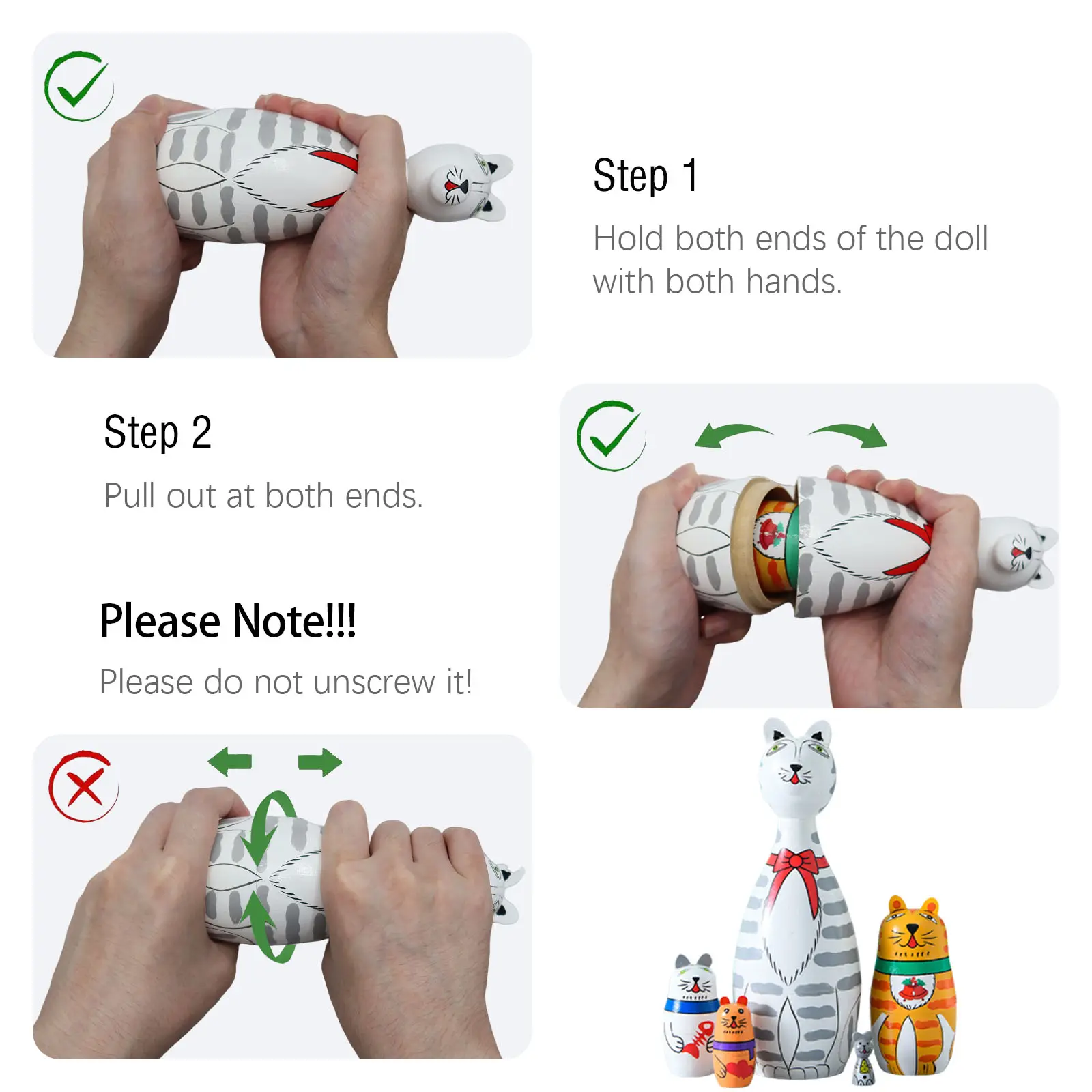 Step 1

Hold both ends of the doll with both hands.

Step 2

Pull out at both ends.

Please Note!!!

Please do not unscrew it!