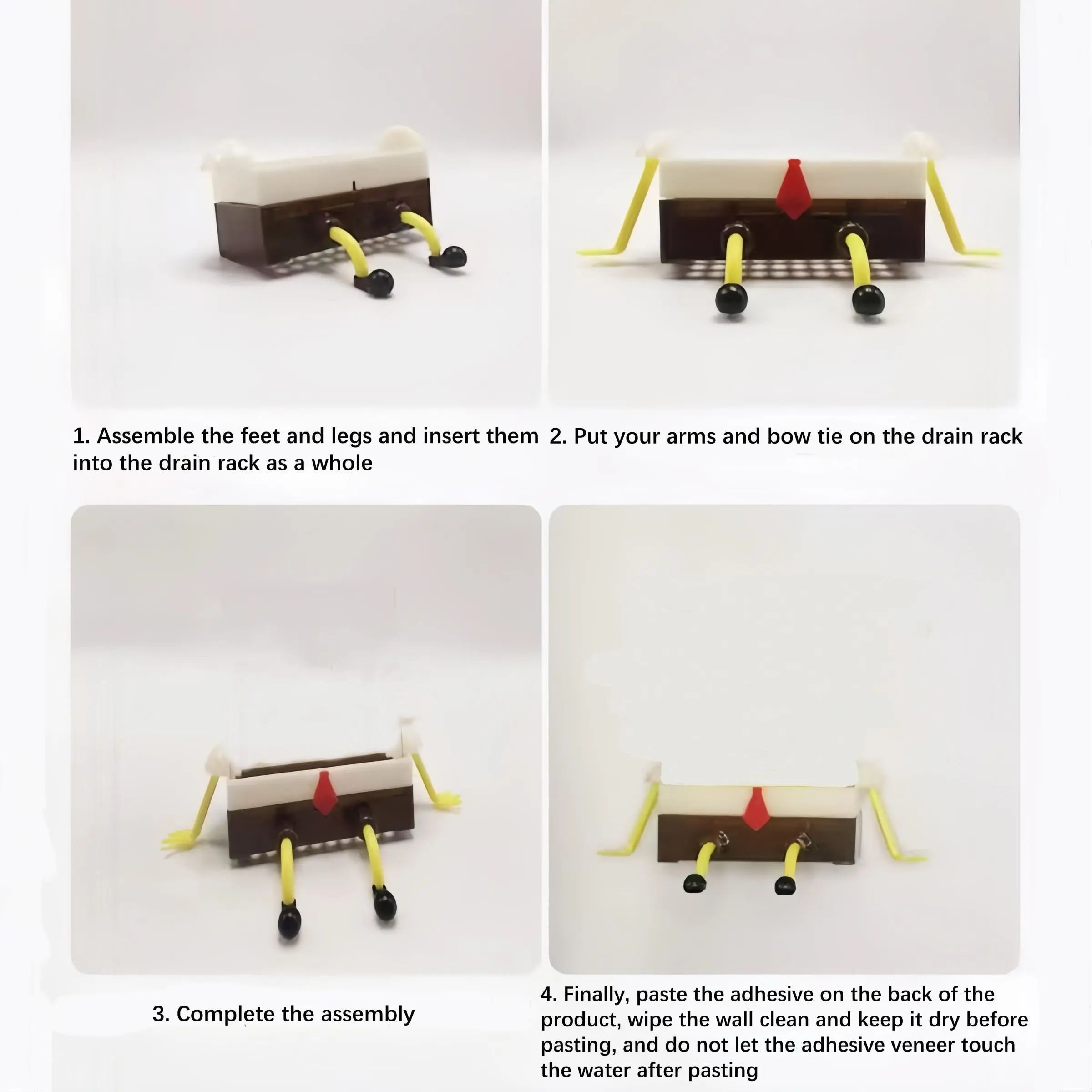 1. Assemble the feet and legs and insert them into the drain rack as a whole

2. Put your arms and bow tie on the drain rack

3. Complete the assembly

4. Finally, paste the adhesive on the back of the product, wipe the wall clean and keep it dry before pasting, and do not let the adhesive veneer touch the water after pasting