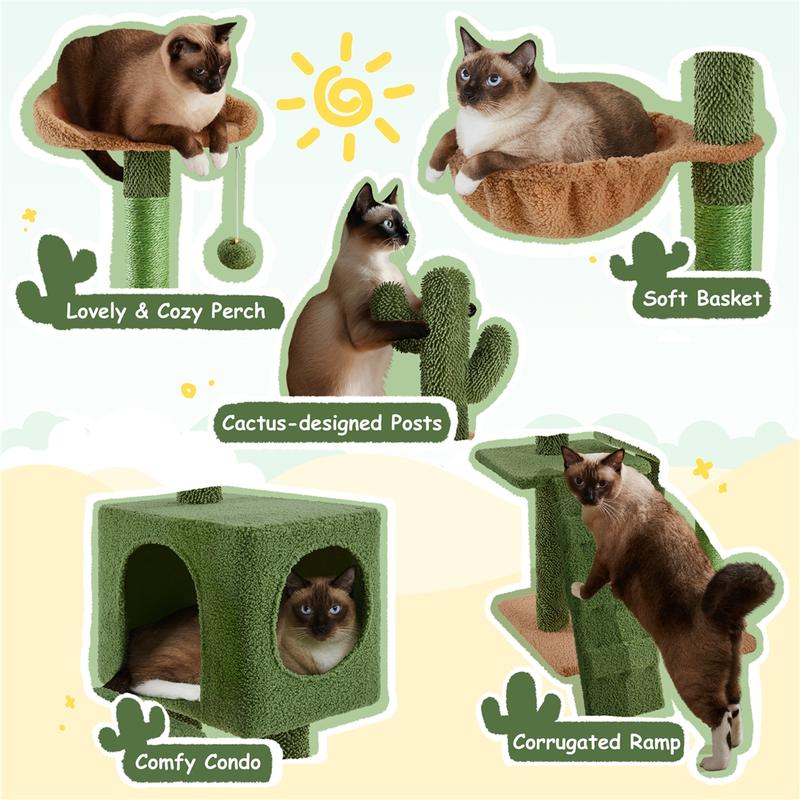 Lovely & Cozy Perch

Soft Basket

Cactus-designed Posts

Comfy Condo

Corrugated Ramp