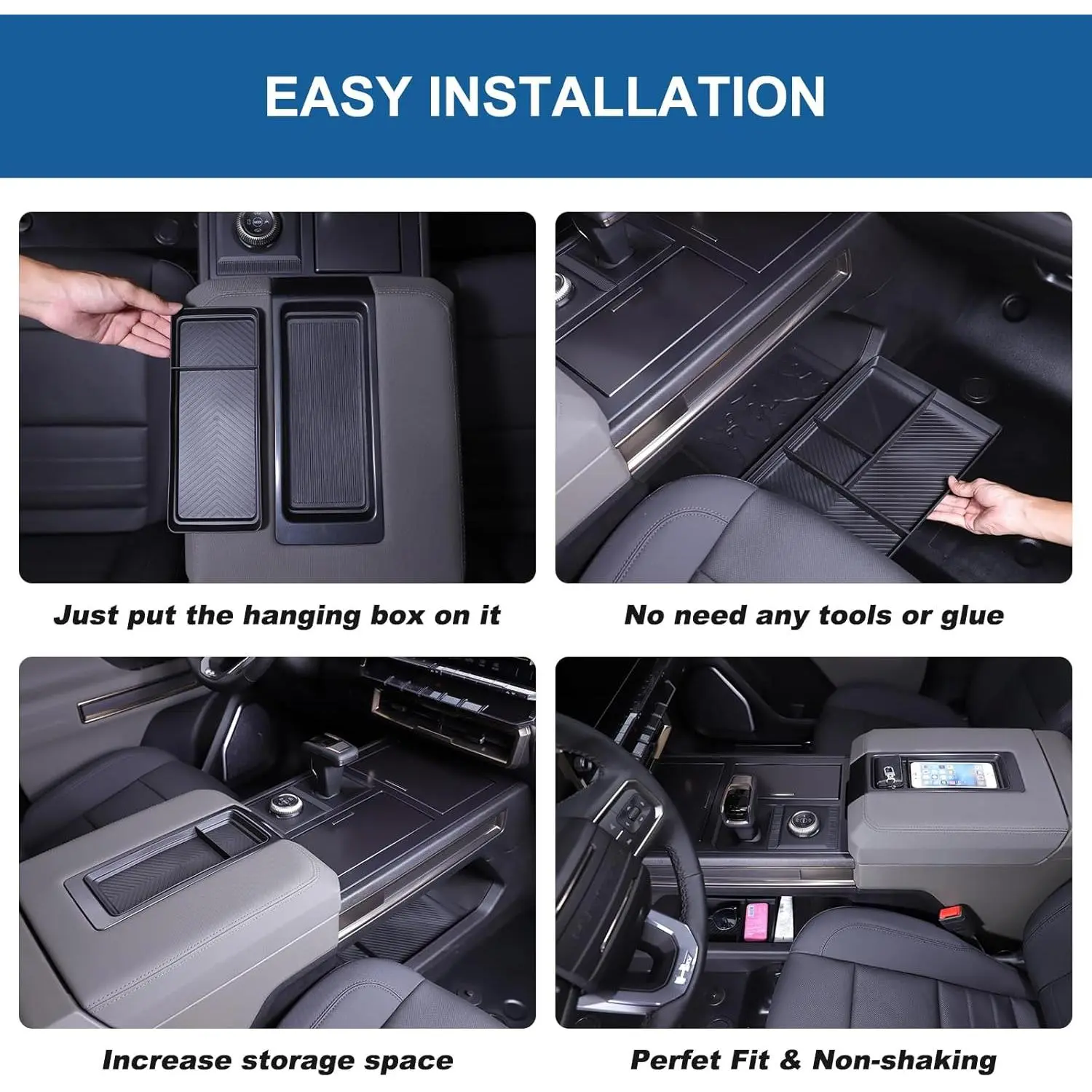 EASY INSTALLATION

Just put the hanging box on it

No need any tools or glue

Increase storage space

Perfet Fit & Non-shaking