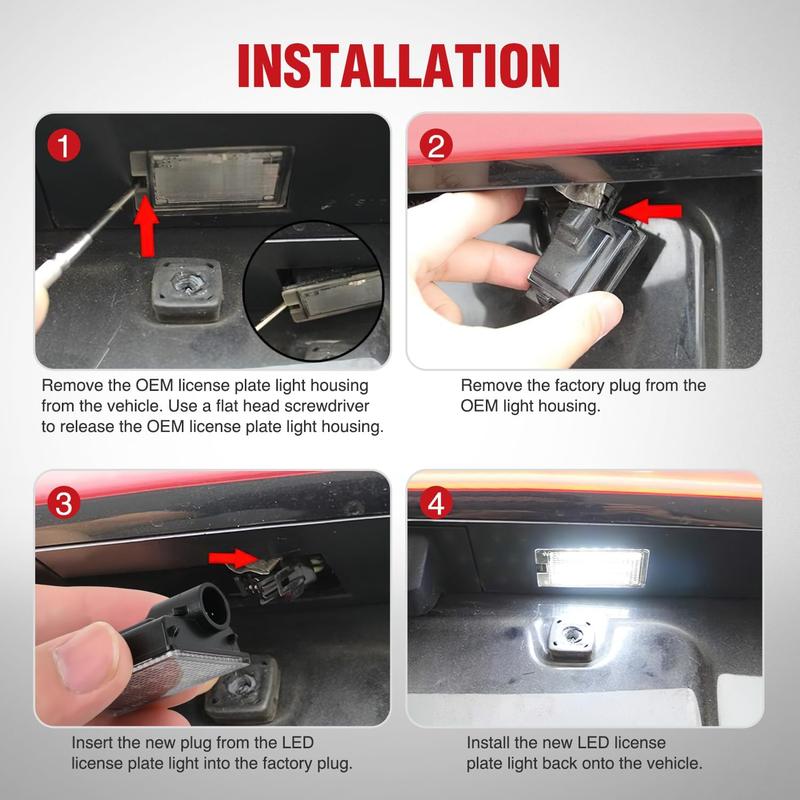 INSTALLATION

1

Remove the OEM license plate light housing from the vehicle. Use a flat head screwdriver to release the OEM license plate light housing.

2

Remove the factory plug from the OEM light housing.

3

Insert the new plug from the LED license plate light into the factory plug.

4

Install the new LED license plate light back onto the vehicle.