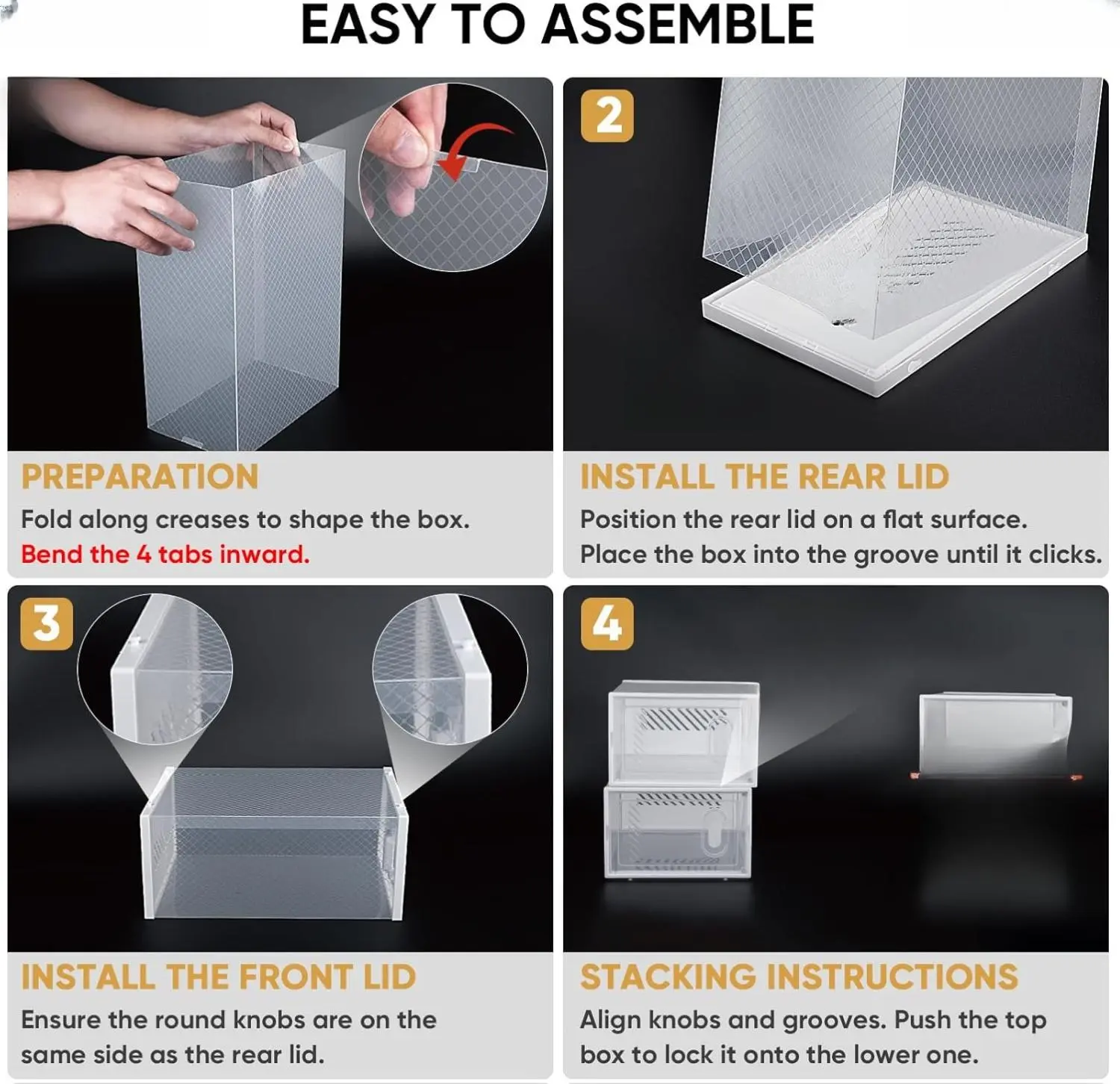 EASY TO ASSEMBLE

PREPARATION
Fold along creases to shape the box.
Bend the 4 tabs inward.

2

INSTALL THE REAR LID
Position the rear lid on a flat surface.
Place the box into the groove until it clicks.

3

INSTALL THE FRONT LID
Ensure the round knobs are on the same side as the rear lid.

4

STACKING INSTRUCTIONS
Align knobs and grooves. Push the top box to lock it onto the lower one.