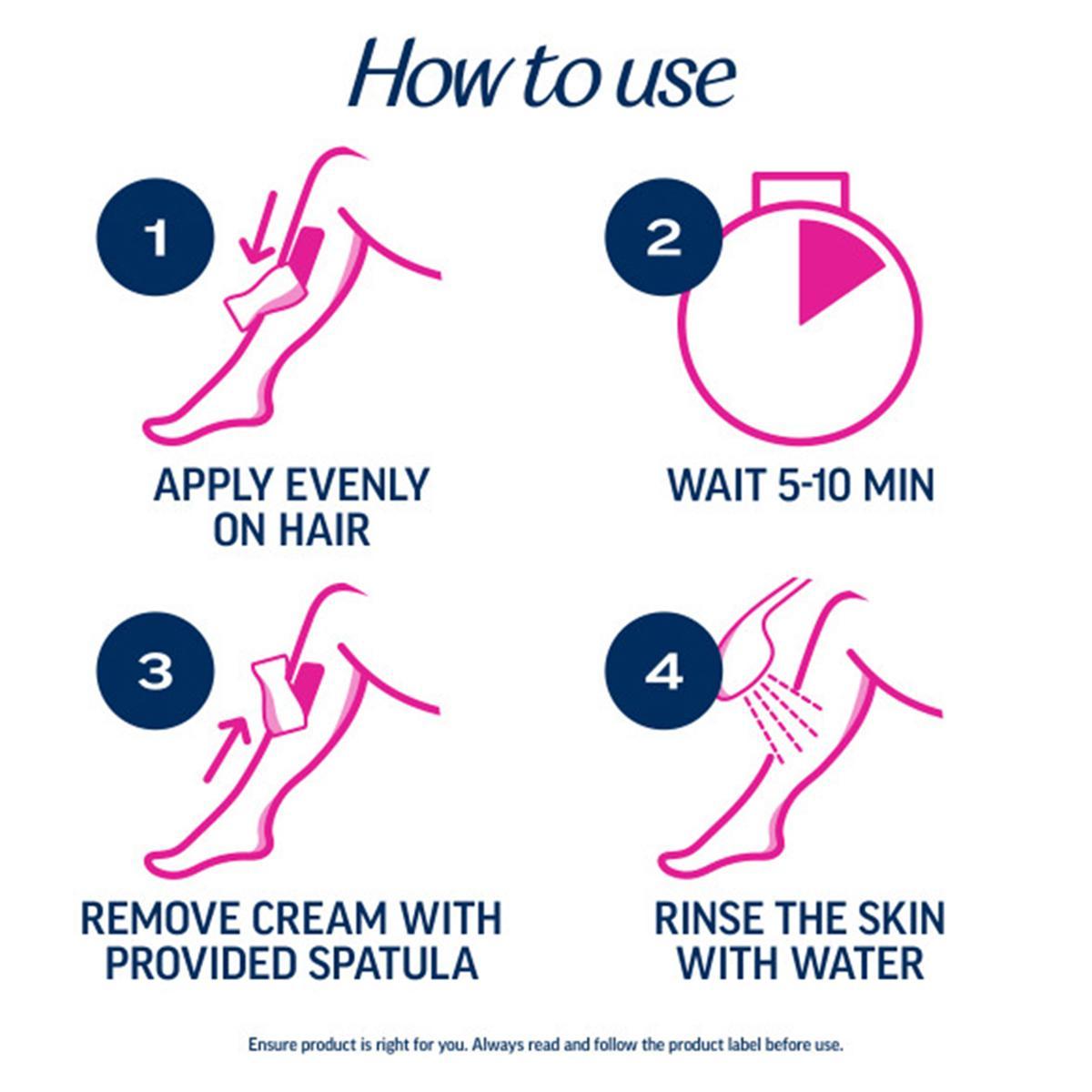 How to use

1

APPLY EVENLY ON HAIR

2

WAIT 5-10 MIN

3

REMOVE CREAM WITH PROVIDED SPATULA

4

RINSE THE SKIN WITH WATER

Ensure product is right for you. Always read and follow the product label before use.