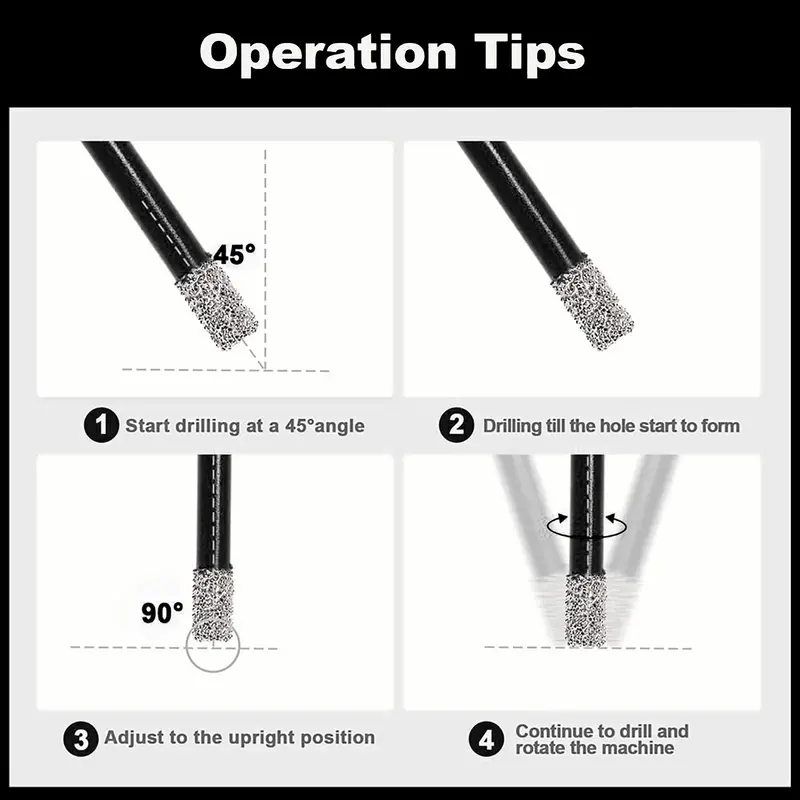 Operation Tips

45°

1 Start drilling at a 45°angle

2 Drilling till the hole start to form

90°

3 Adjust to the upright position

4 Continue to drill and rotate the machine