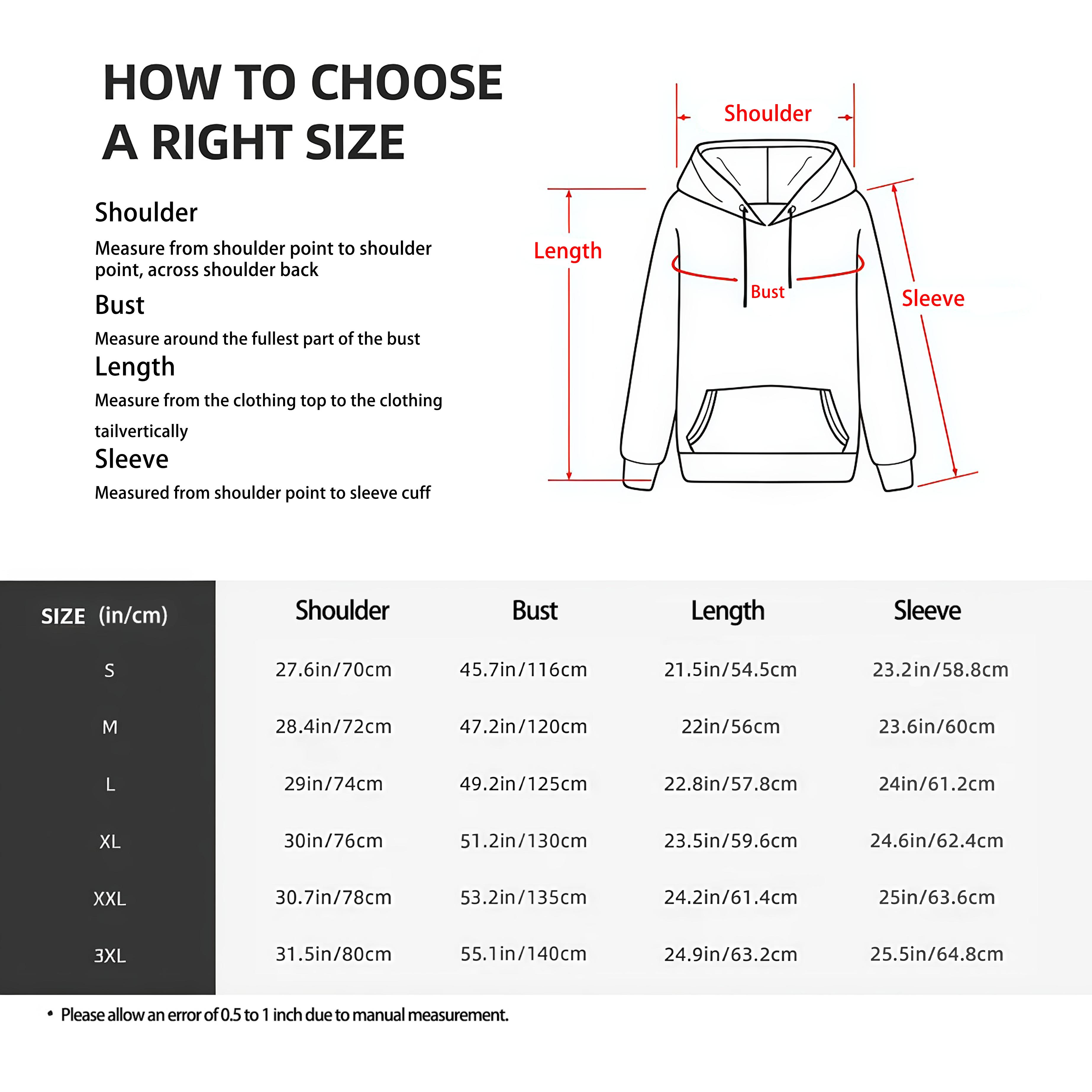 HOW TO CHOOSE A RIGHT SIZE

Shoulder

Measure from shoulder point to shoulder point, across shoulder back

Bust

Measure around the fullest part of the bust

Length

Measure from the clothing top to the clothing tailvertically

Sleeve

Measured from shoulder point to sleeve cuff

Shoulder

Length

Bust

Sleeve

| SIZE (in/cm) | Shoulder | Bust | Length | Sleeve |
|---|---|---|---|---|
| S | 27.6in/70cm | 45.7in/116cm | 21.5in/54.5cm | 23.2in/58.8cm |
| M | 28.4in/72cm | 47.2in/120cm | 22in/56cm | 23.6in/60cm |
| L | 29in/74cm | 49.2in/125cm | 22.8in/57.8cm | 24in/61.2cm |
| XL | 30in/76cm | 51.2in/130cm | 23.5in/59.6cm | 24.6in/62.4cm |
| XXL | 30.7in/78cm | 53.2in/135cm | 24.2in/61.4cm | 25in/63.6cm |
| 3XL | 31.5in/80cm | 55.1in/140cm | 24.9in/63.2cm | 25.5in/64.8cm |

• Please allow an error of 0.5 to 1 inch due to manual measurement.