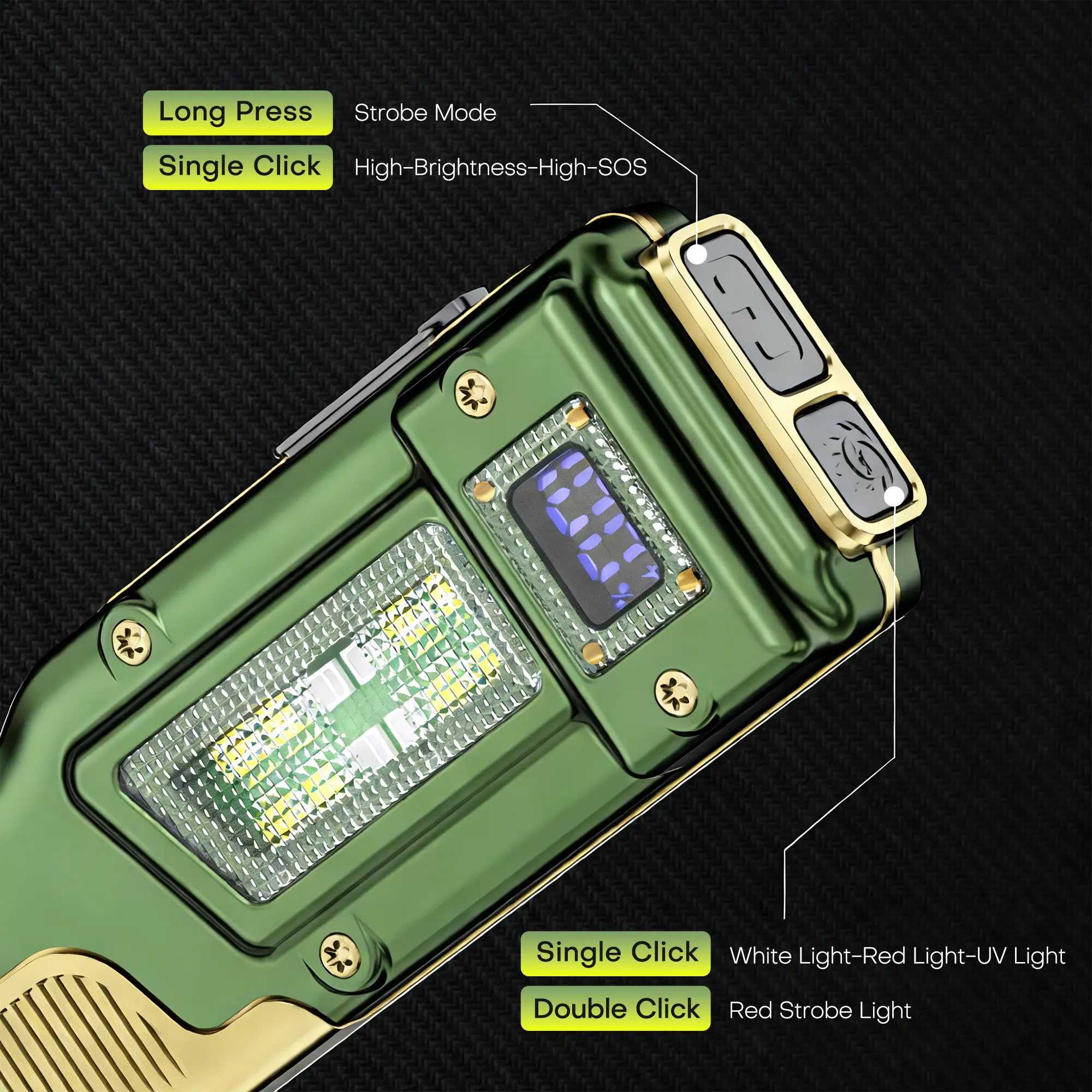 Long Press Strobe Mode

Single Click High-Brightness-High-SOS

Single Click White Light-Red Light-UV Light

Double Click Red Strobe Light