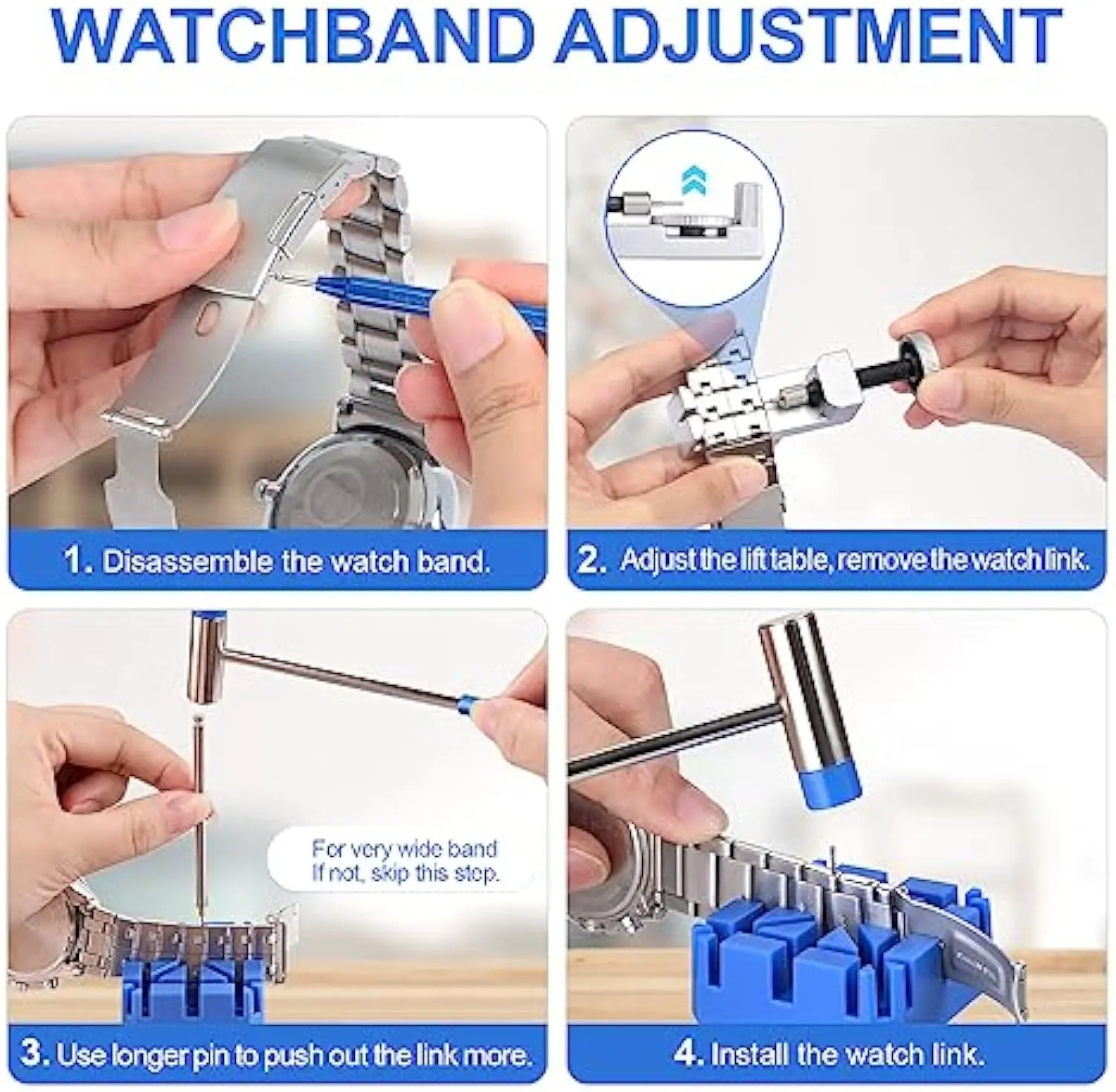 WATCHBAND ADJUSTMENT

1. Disassemble the watch band.

2. Adjust the lift table, remove the watch link.

For very wide band
If not, skip this step.

3. Use longer pin to push out the link more.

4. Install the watch link.