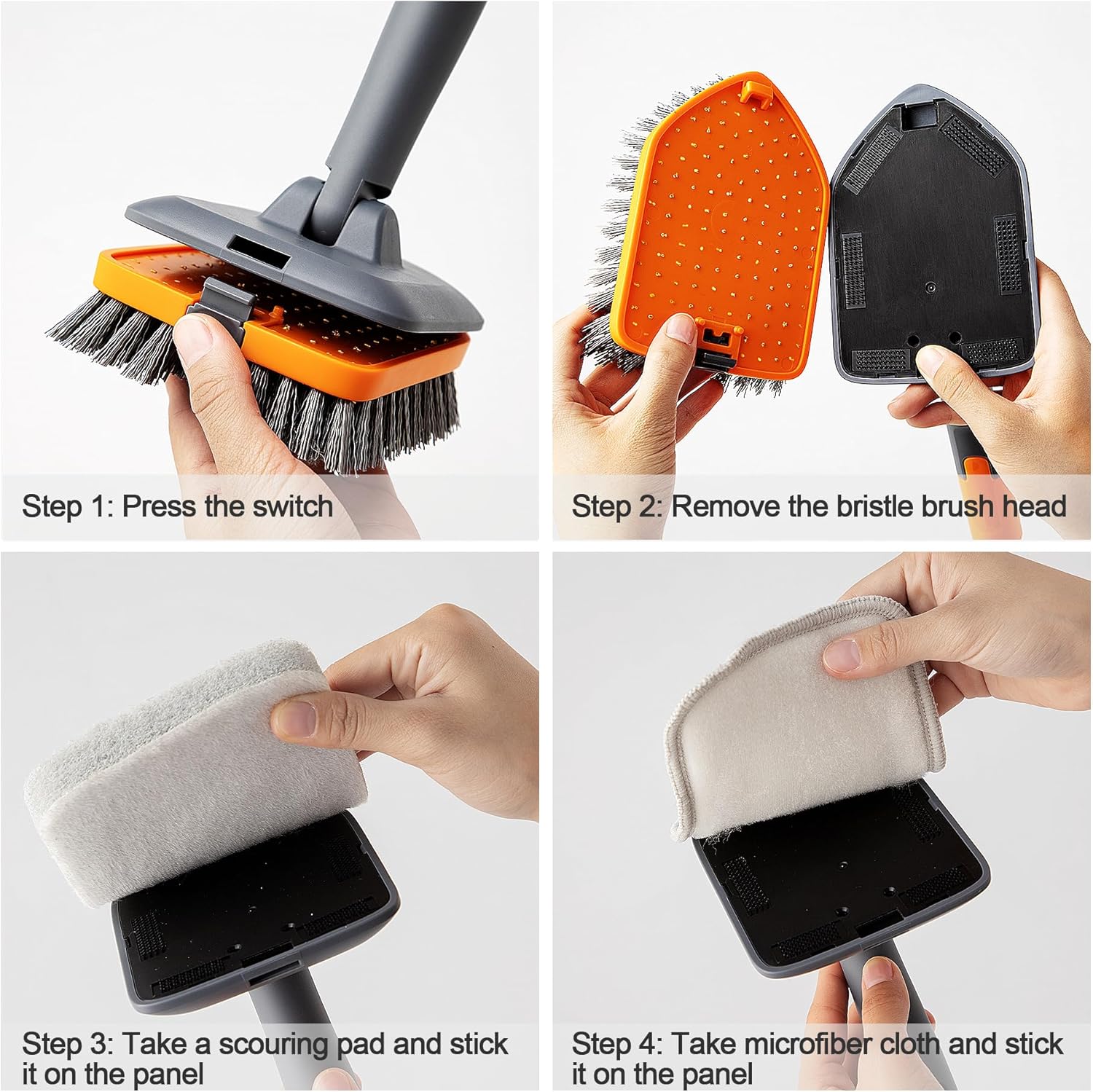 Step 1: Press the switch

Step 2: Remove the bristle brush head

Step 3: Take a scouring pad and stick it on the panel

Step 4: Take microfiber cloth and stick it on the panel