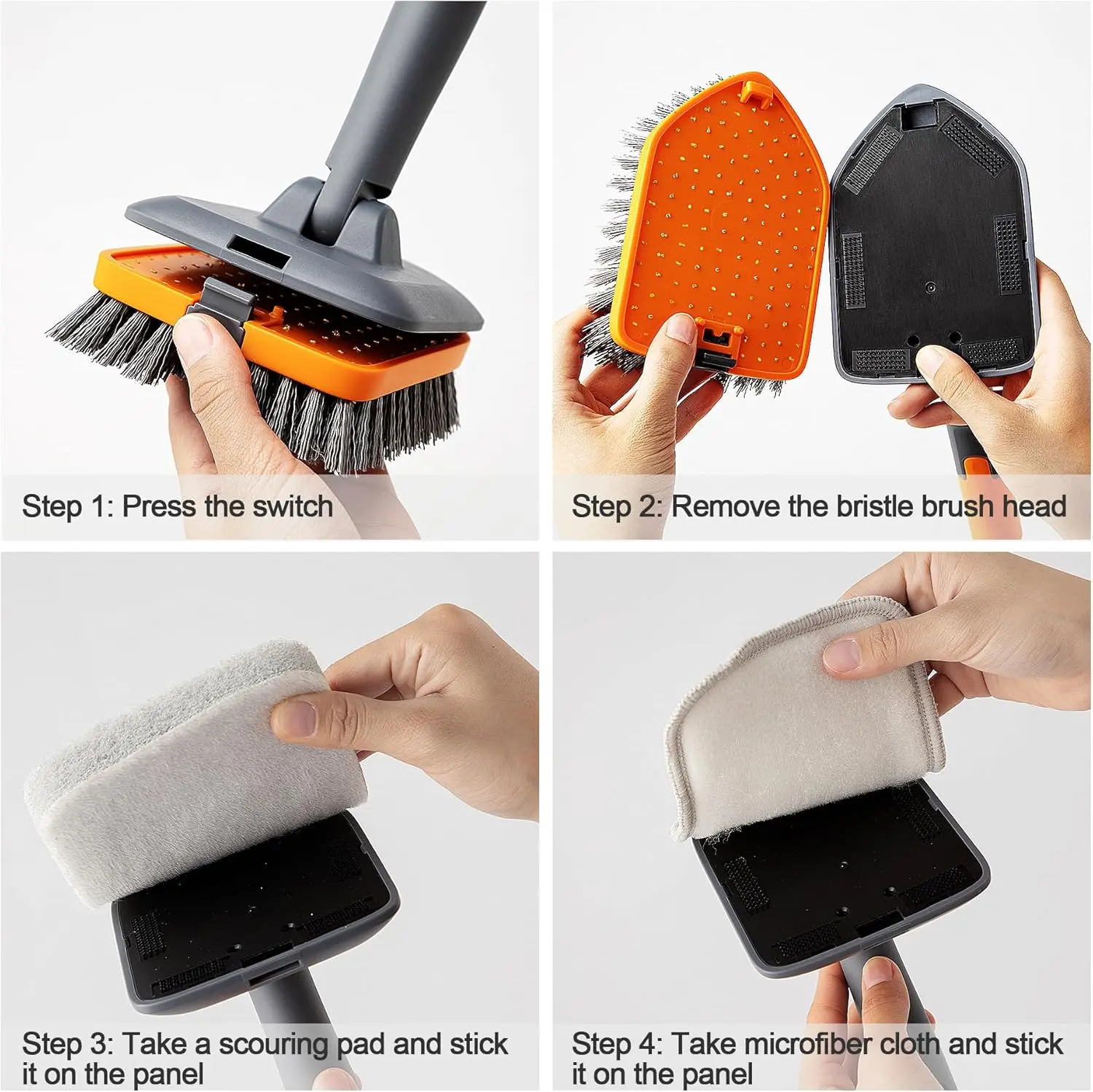 Step 1: Press the switch

Step 2: Remove the bristle brush head

Step 3: Take a scouring pad and stick it on the panel

Step 4: Take microfiber cloth and stick it on the panel