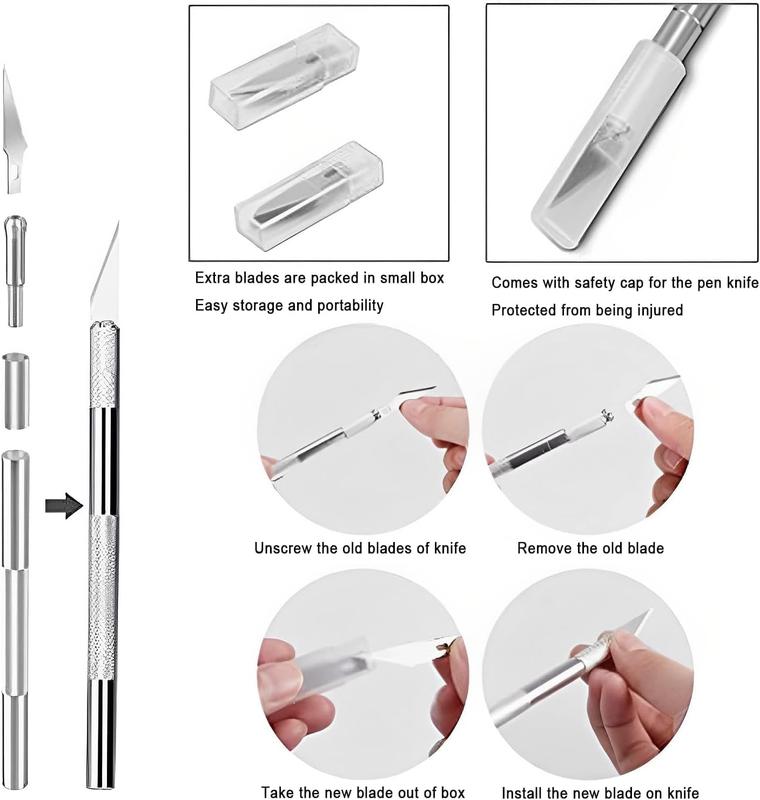 Extra blades are packed in small box
Easy storage and portability

Comes with safety cap for the pen knife
Protected from being injured

Unscrew the old blades of knife

Remove the old blade

Take the new blade out of box

Install the new blade on knife