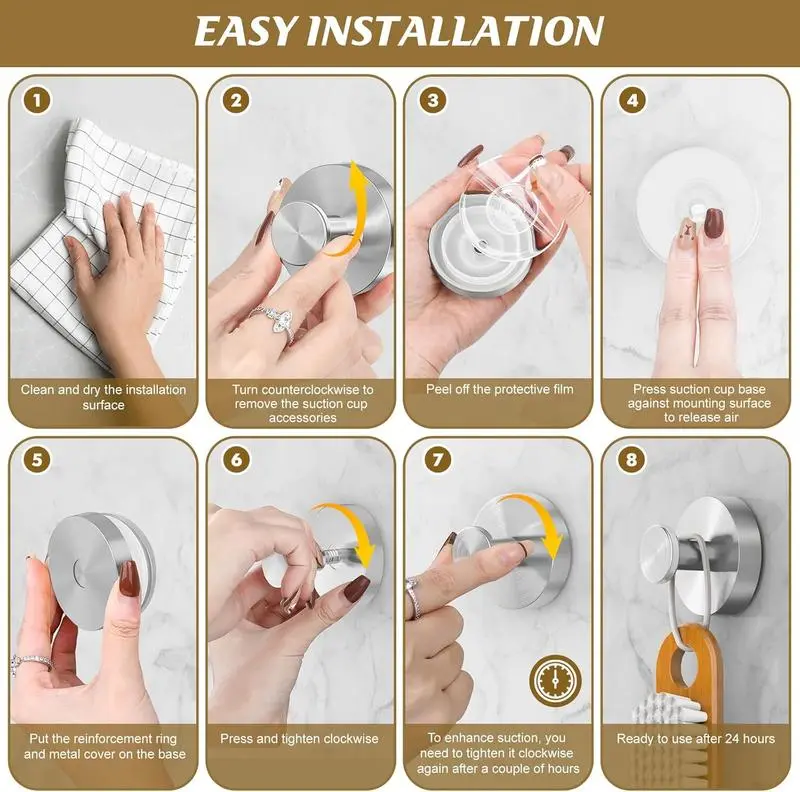 EASY INSTALLATION

1
Clean and dry the installation surface

2
Turn counterclockwise to remove the suction cup accessories

3
Peel off the protective film

4
Press suction cup base against mounting surface to release air

5
Put the reinforcement ring and metal cover on the base

6
Press and tighten clockwise

7
To enhance suction, you need to tighten it clockwise again after a couple of hours

8
Ready to use after 24 hours