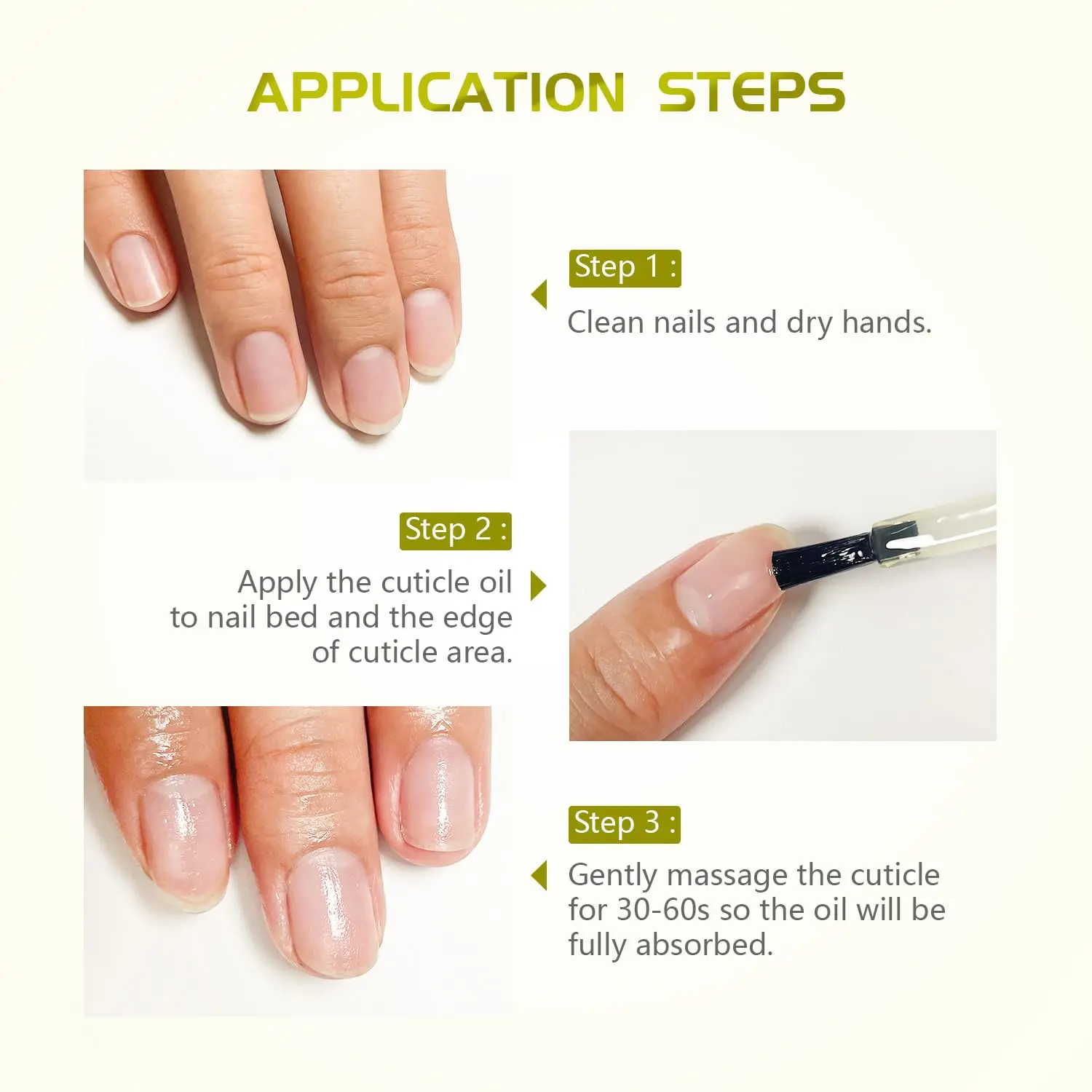 APPLICATION STEPS

Step 1 :
Clean nails and dry hands.

Step 2 :
Apply the cuticle oil to nail bed and the edge of cuticle area.

Step 3 :
Gently massage the cuticle for 30-60s so the oil will be fully absorbed.