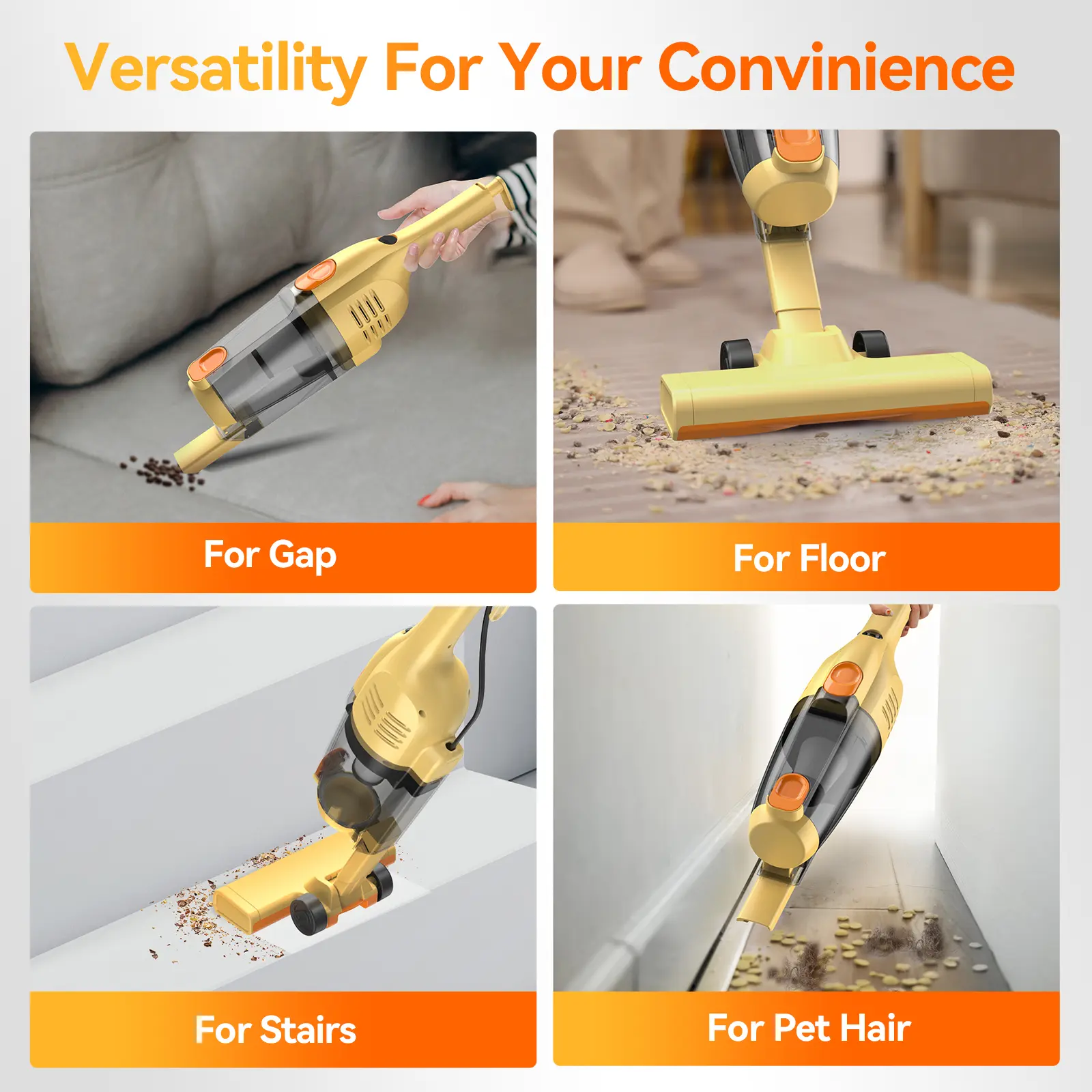 Versatility For Your Convinience

For Gap

For Floor

For Stairs

For Pet Hair