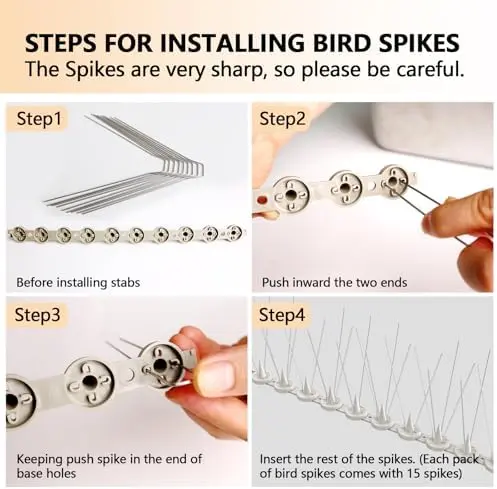 STEPS FOR INSTALLING BIRD SPIKES
The Spikes are very sharp, so please be careful.

Step1

Before installing stabs

Step2

Push inward the two ends

Step3

Keeping push spike in the end of base holes

Step4

Insert the rest of the spikes. (Each pack of bird spikes comes with 15 spikes)