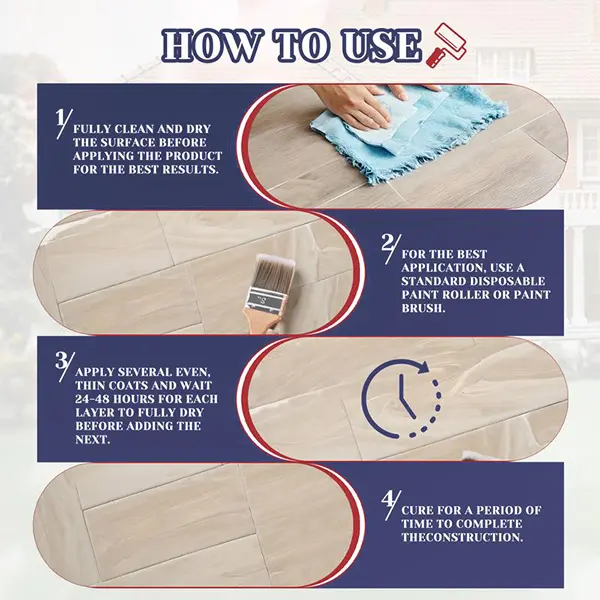 HOW TO USE

1/ FULLY CLEAN AND DRY THE SURFACE BEFORE APPLYING THE PRODUCT FOR THE BEST RESULTS.

2/ FOR THE BEST APPLICATION, USE A STANDARD DISPOSABLE PAINT ROLLER OR PAINT BRUSH.

3/ APPLY SEVERAL EVEN, THIN COATS AND WAIT 24-48 HOURS FOR EACH LAYER TO FULLY DRY BEFORE ADDING THE NEXT.

4/ CURE FOR A PERIOD OF TIME TO COMPLETE THECONSTRUCTION.