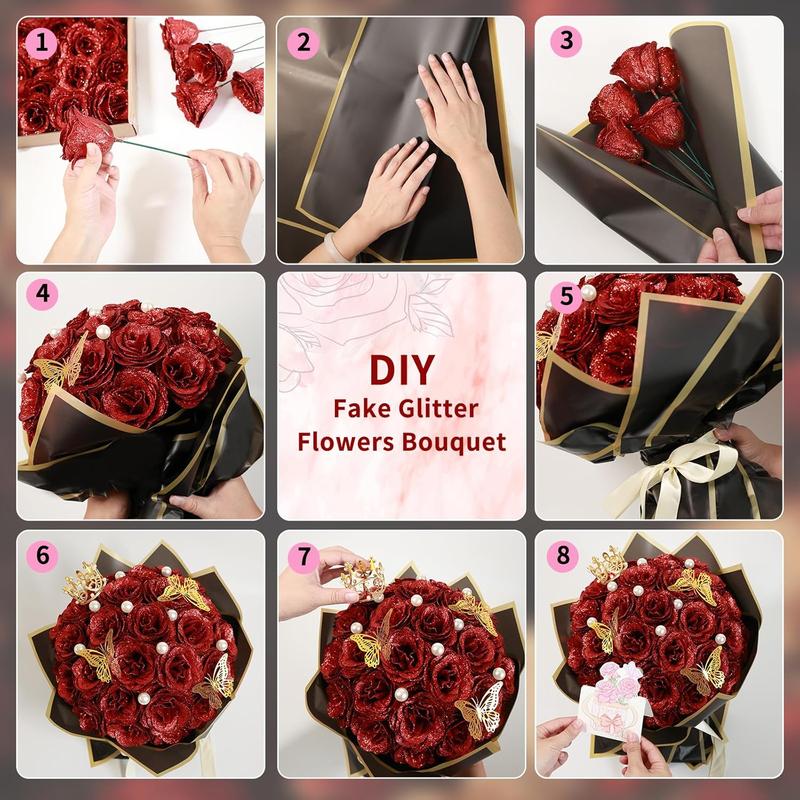 1

2

3

4

DIY
Fake Glitter
Flowers Bouquet

5

6

7

8