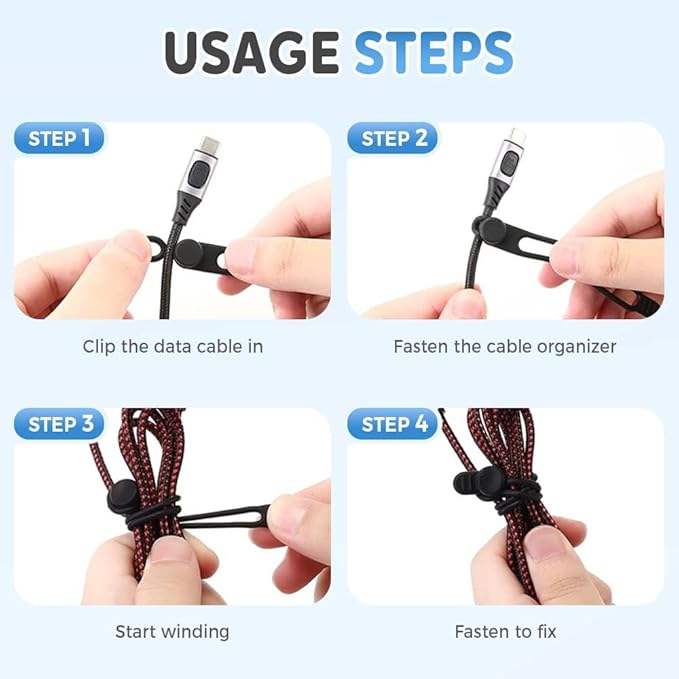 USAGE STEPS

STEP 1

Clip the data cable in

STEP 2

Fasten the cable organizer

STEP 3

Start winding

STEP 4

Fasten to fix