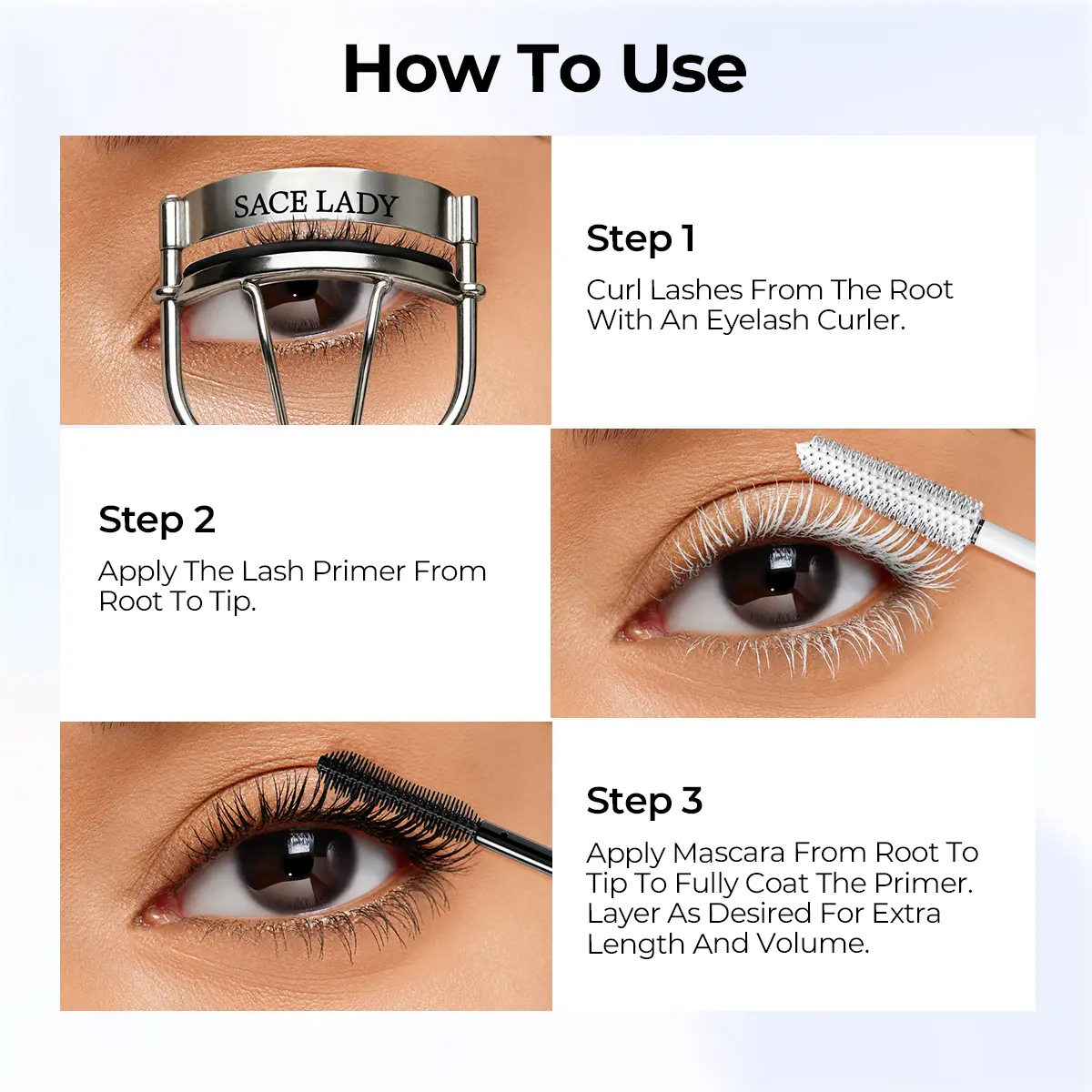 How To Use

SACE LADY

Step 1
Curl Lashes From The Root With An Eyelash Curler.

Step 2
Apply The Lash Primer From Root To Tip.

Step 3
Apply Mascara From Root To Tip To Fully Coat The Primer. Layer As Desired For Extra Length And Volume.