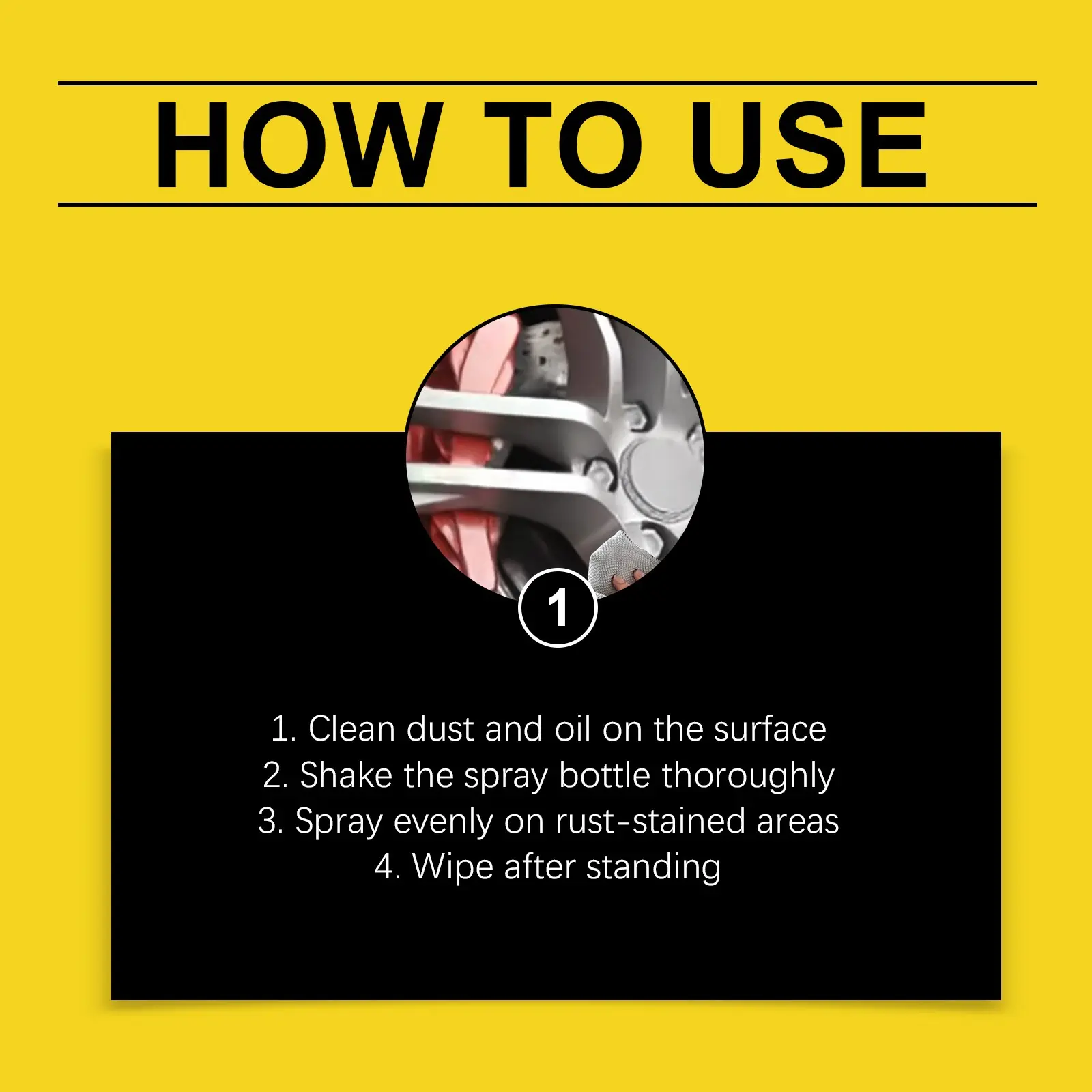 HOW TO USE

1

1. Clean dust and oil on the surface
2. Shake the spray bottle thoroughly
3. Spray evenly on rust-stained areas
4. Wipe after standing