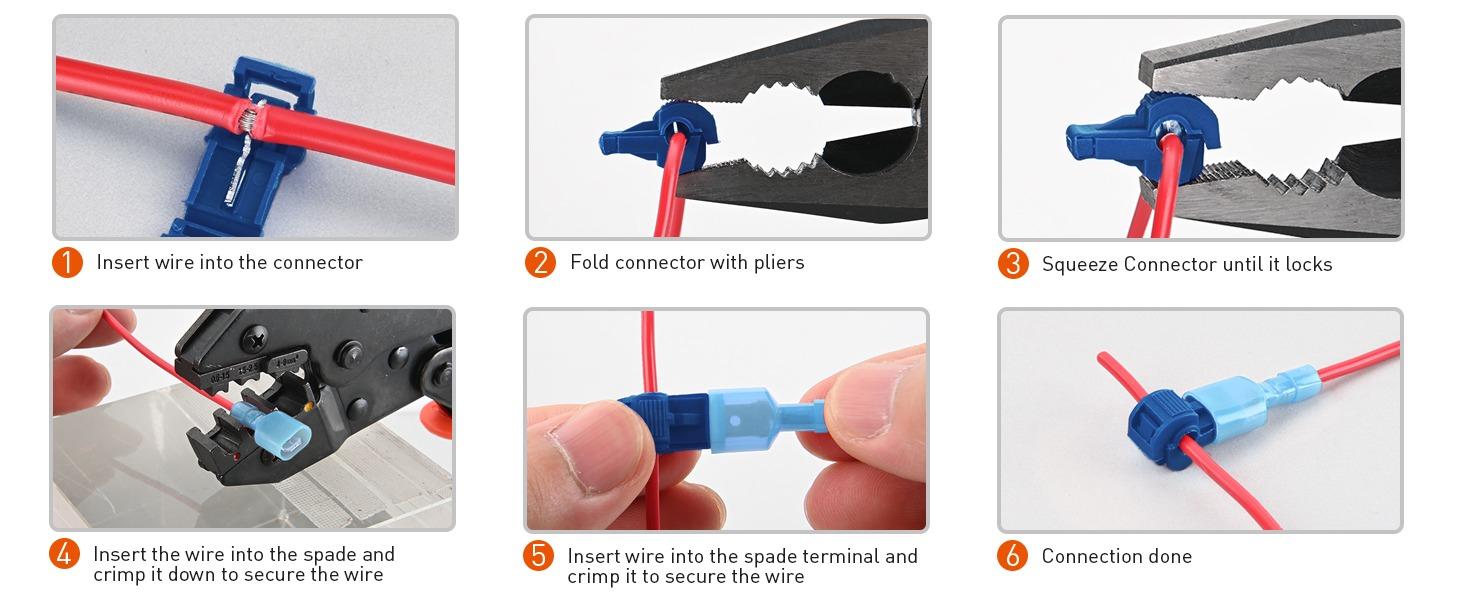 1 Insert wire into the connector

2 Fold connector with pliers

3 Squeeze Connector until it locks

4 Insert the wire into the spade and crimp it down to secure the wire

5 Insert wire into the spade terminal and crimp it to secure the wire

6 Connection done