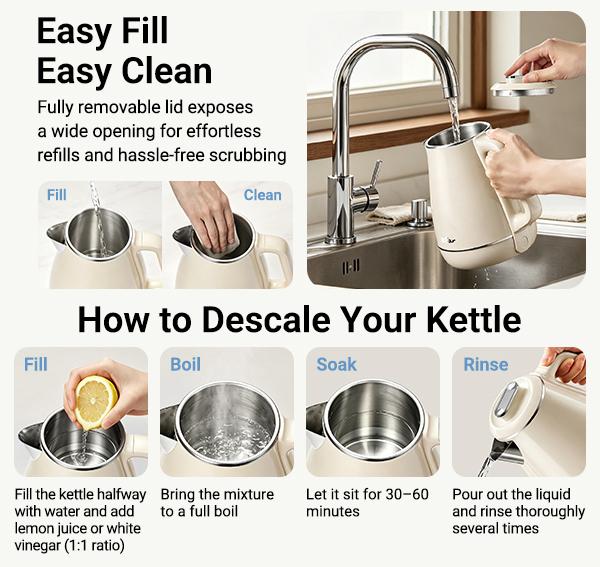 Easy Fill
Easy Clean

Fully removable lid exposes a wide opening for effortless refills and hassle-free scrubbing

Fill

Clean

How to Descale Your Kettle

Fill

Fill the kettle halfway with water and add lemon juice or white vinegar (1:1 ratio)

Boil

Bring the mixture to a full boil

Soak

Let it sit for 30–60 minutes

Rinse

Pour out the liquid and rinse thoroughly several times