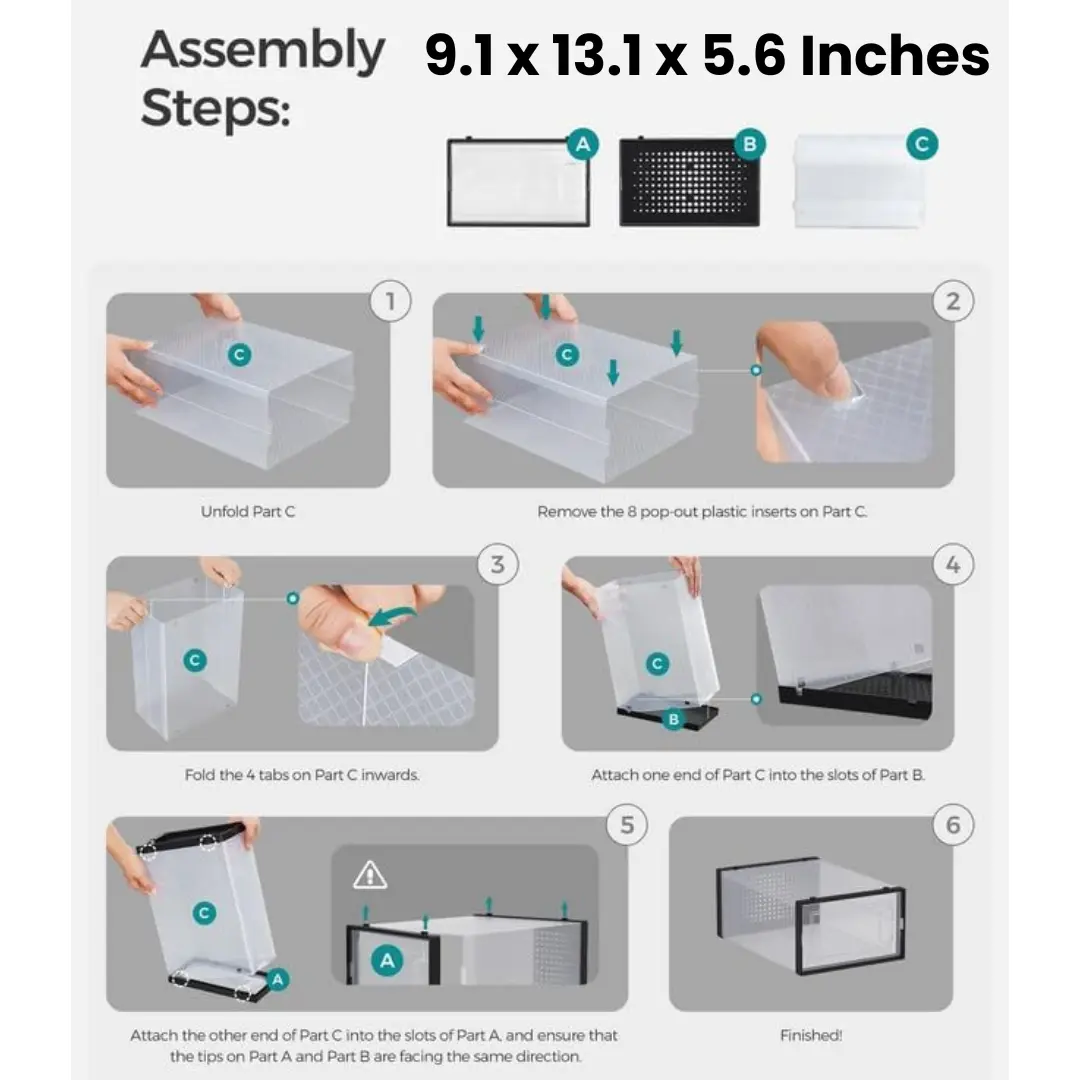 Assembly Steps:

9.1 x 13.1 x 5.6 Inches

A
B
C

1
C
Unfold Part C

2
C
Remove the 8 pop-out plastic inserts on Part C.

3
C
Fold the 4 tabs on Part C inwards.

4
C
B
Attach one end of Part C into the slots of Part B.

5
C
A
A
Attach the other end of Part C into the slots of Part A, and ensure that the tips on Part A and Part B are facing the same direction.

6
Finished!