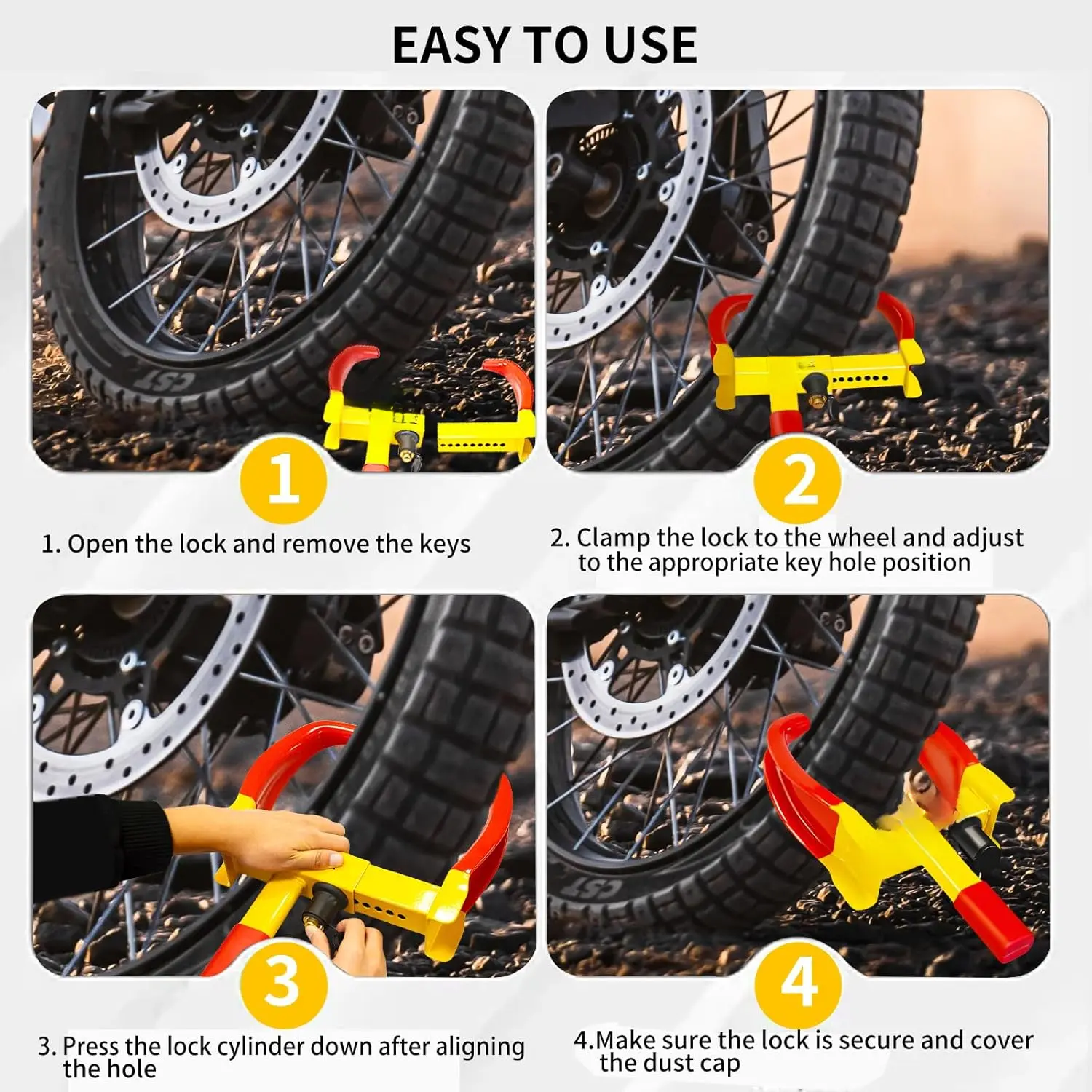 EASY TO USE

CST

1

1. Open the lock and remove the keys

2

2. Clamp the lock to the wheel and adjust to the appropriate key hole position

3

3. Press the lock cylinder down after aligning the hole

CST

4

4.Make sure the lock is secure and cover the dust cap