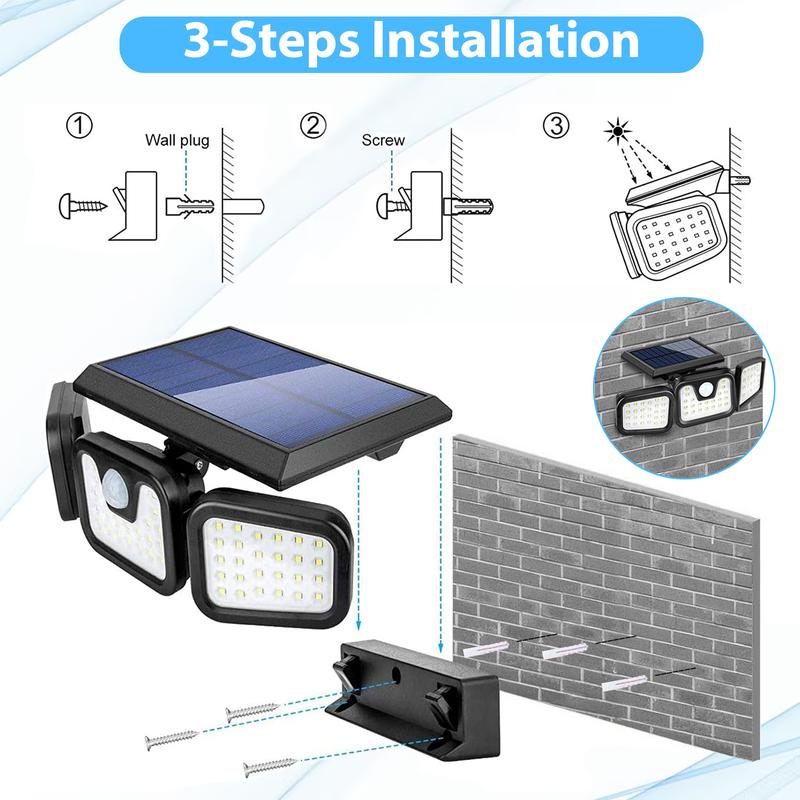 3-Steps Installation

①

Wall plug

②

Screw

③