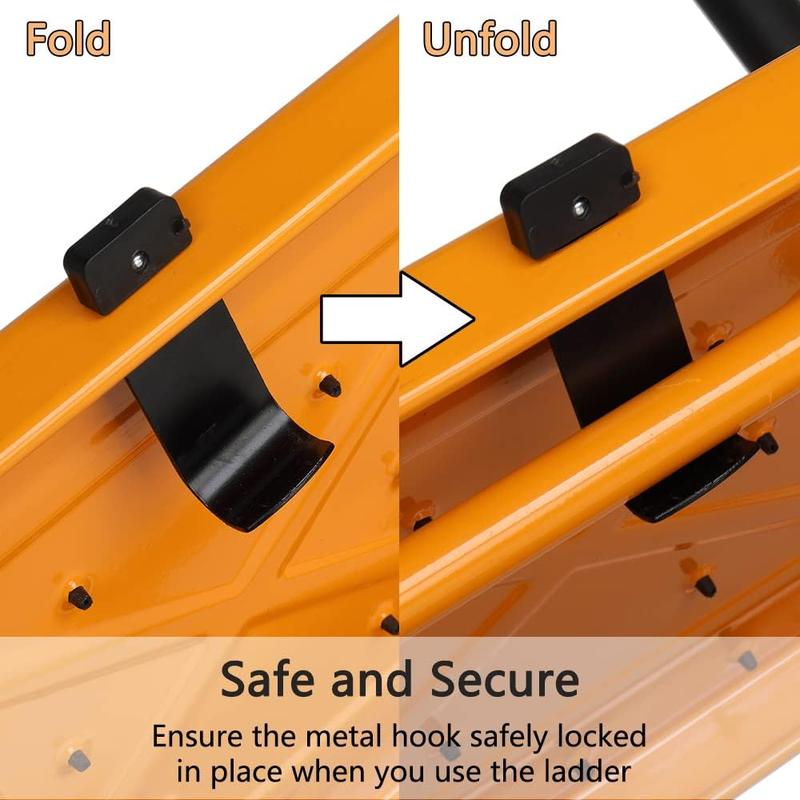 Fold

Unfold

Safe and Secure

Ensure the metal hook safely locked in place when you use the ladder