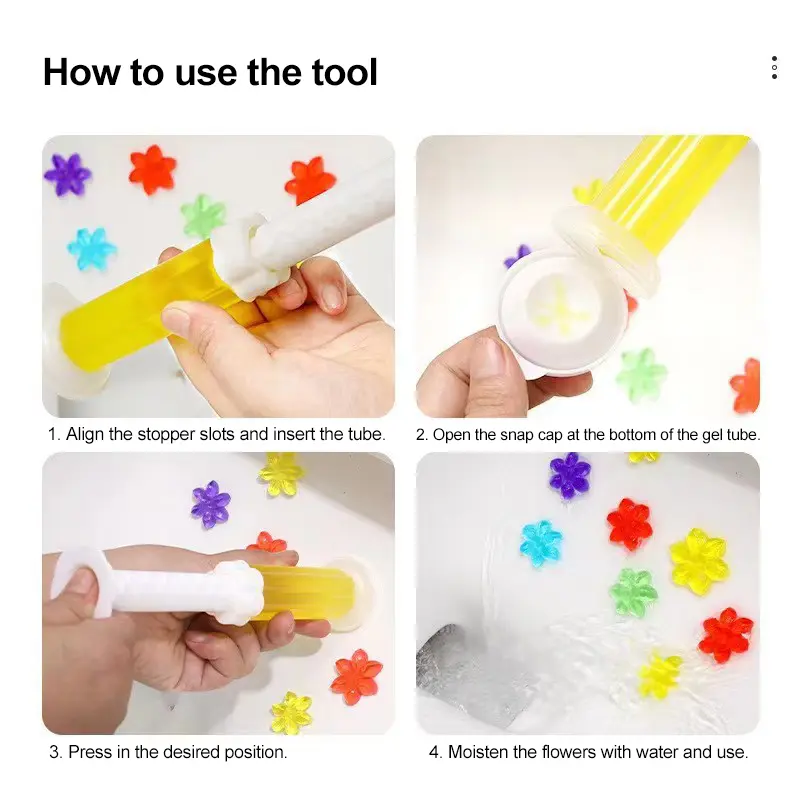 How to use the tool

1. Align the stopper slots and insert the tube.

2. Open the snap cap at the bottom of the gel tube.

3. Press in the desired position.

4. Moisten the flowers with water and use.