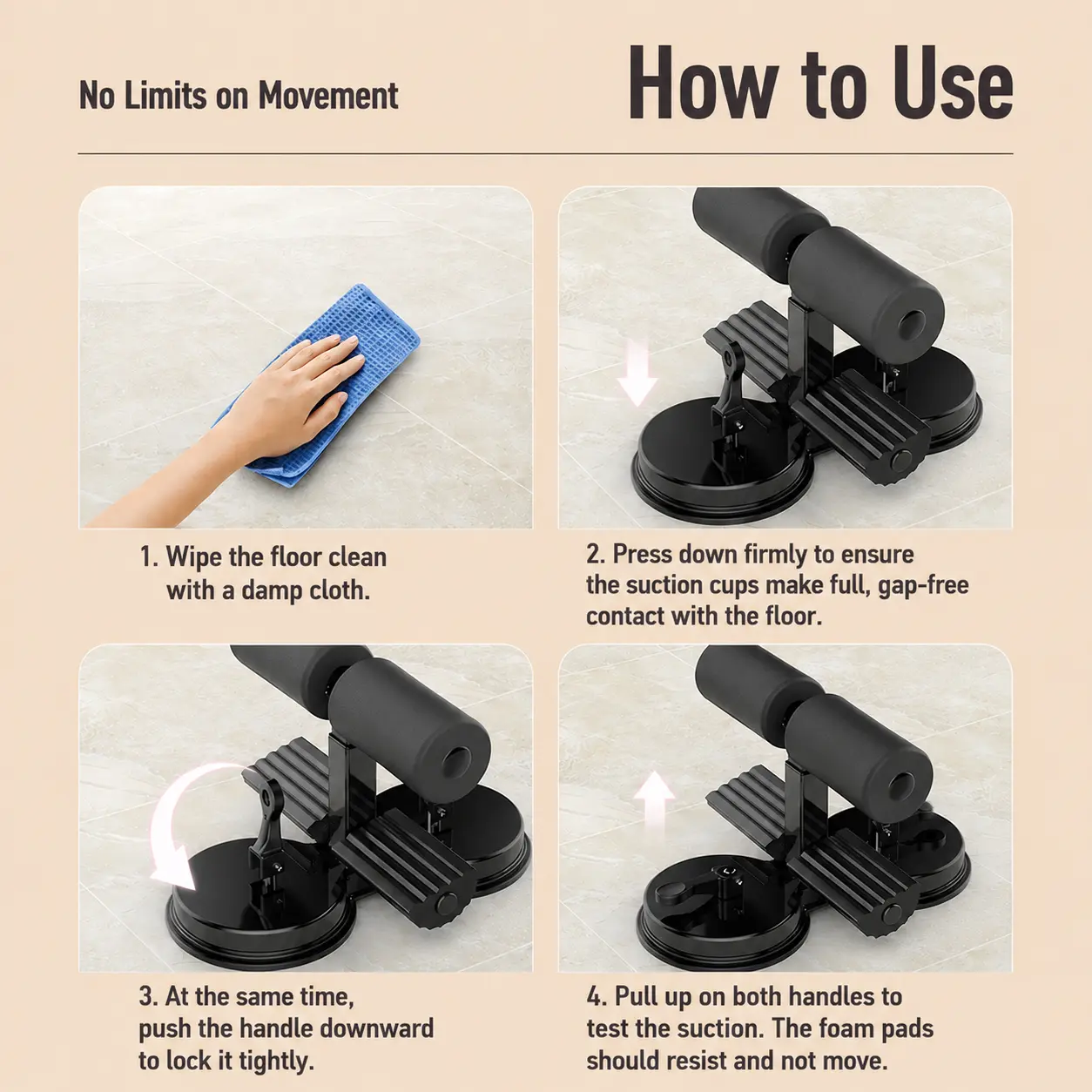 No Limits on Movement

How to Use

1. Wipe the floor clean with a damp cloth.

2. Press down firmly to ensure the suction cups make full, gap-free contact with the floor.

3. At the same time, push the handle downward to lock it tightly.

4. Pull up on both handles to test the suction. The foam pads should resist and not move.