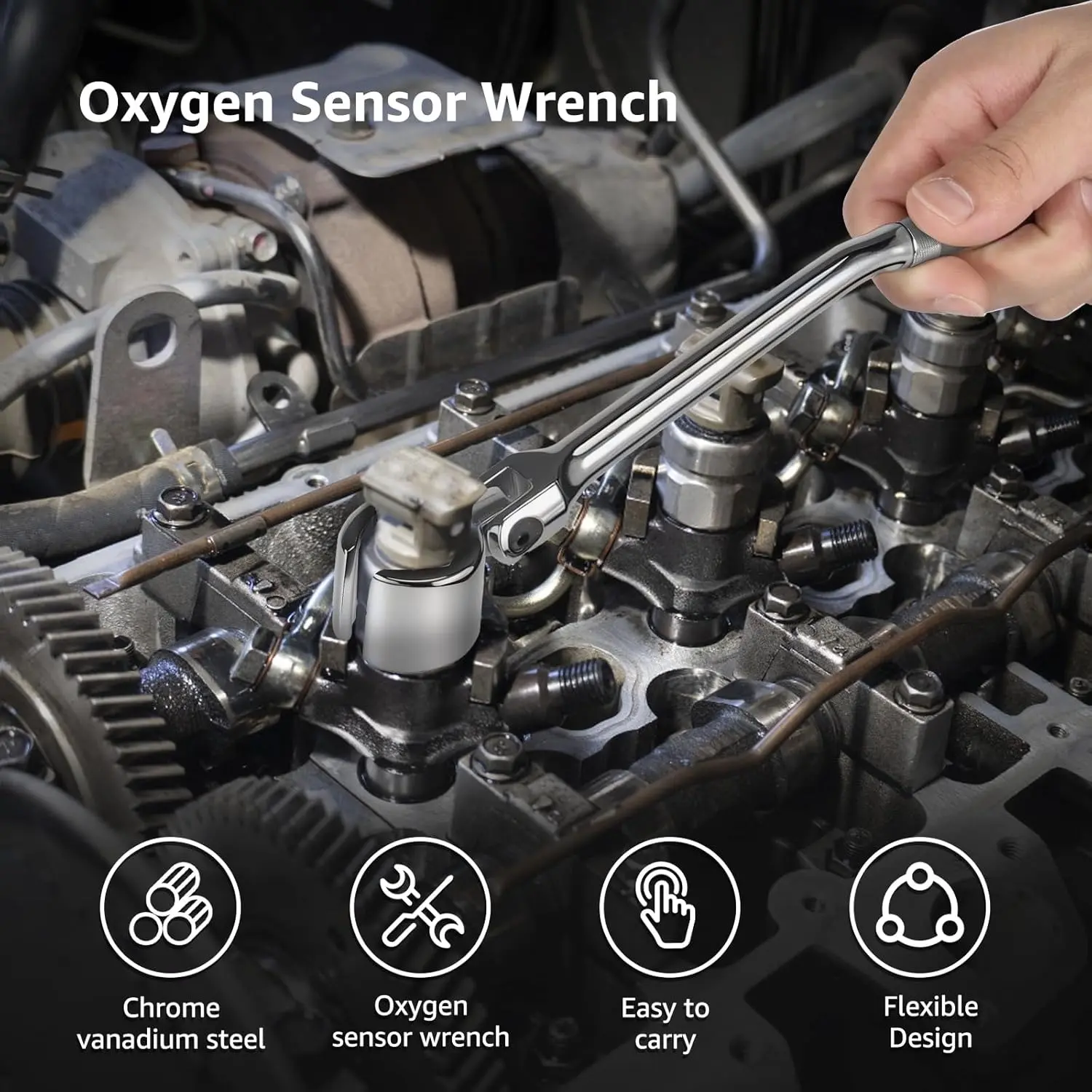 Oxygen Sensor Wrench

Chrome vanadium steel

Oxygen sensor wrench

Easy to carry

Flexible Design