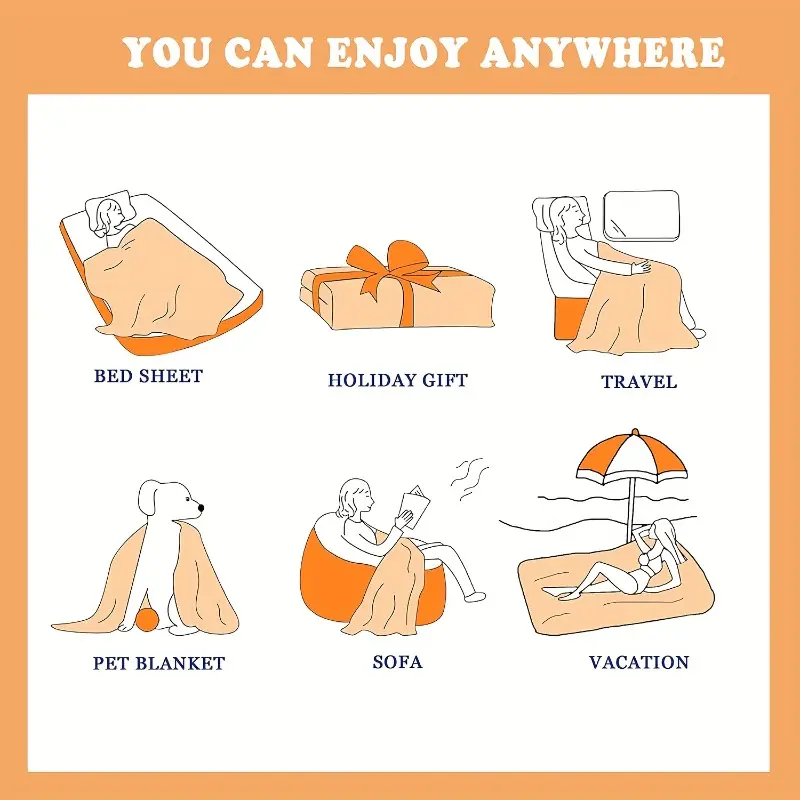 YOU CAN ENJOY ANYWHERE

BED SHEET

HOLIDAY GIFT

TRAVEL

PET BLANKET

SOFA

VACATION