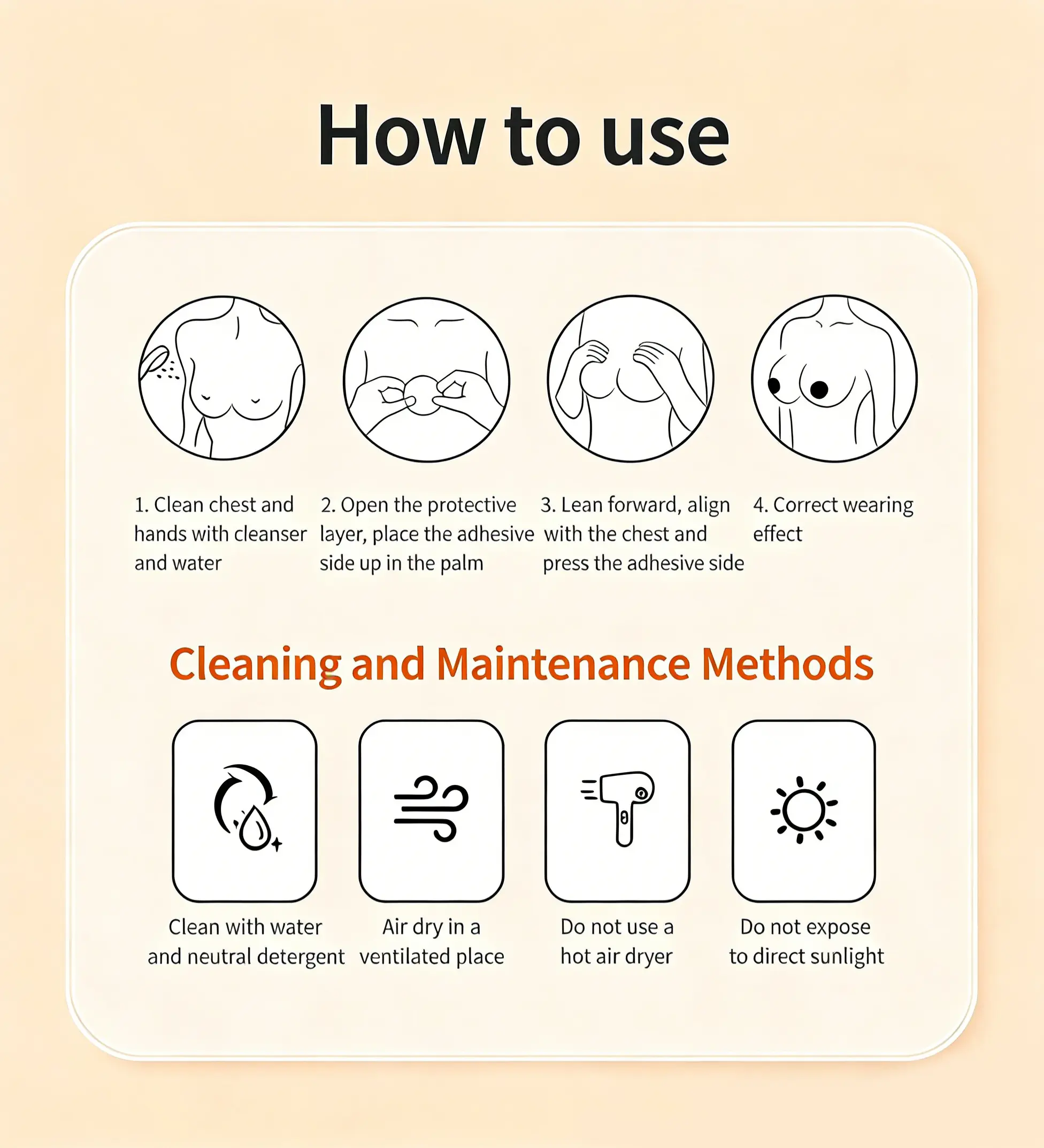 How to use

1. Clean chest and hands with cleanser and water

2. Open the protective layer, place the adhesive side up in the palm

3. Lean forward, align with the chest and press the adhesive side

4. Correct wearing effect

Cleaning and Maintenance Methods

Clean with water and neutral detergent

Air dry in a ventilated place

Do not use a hot air dryer

Do not expose to direct sunlight