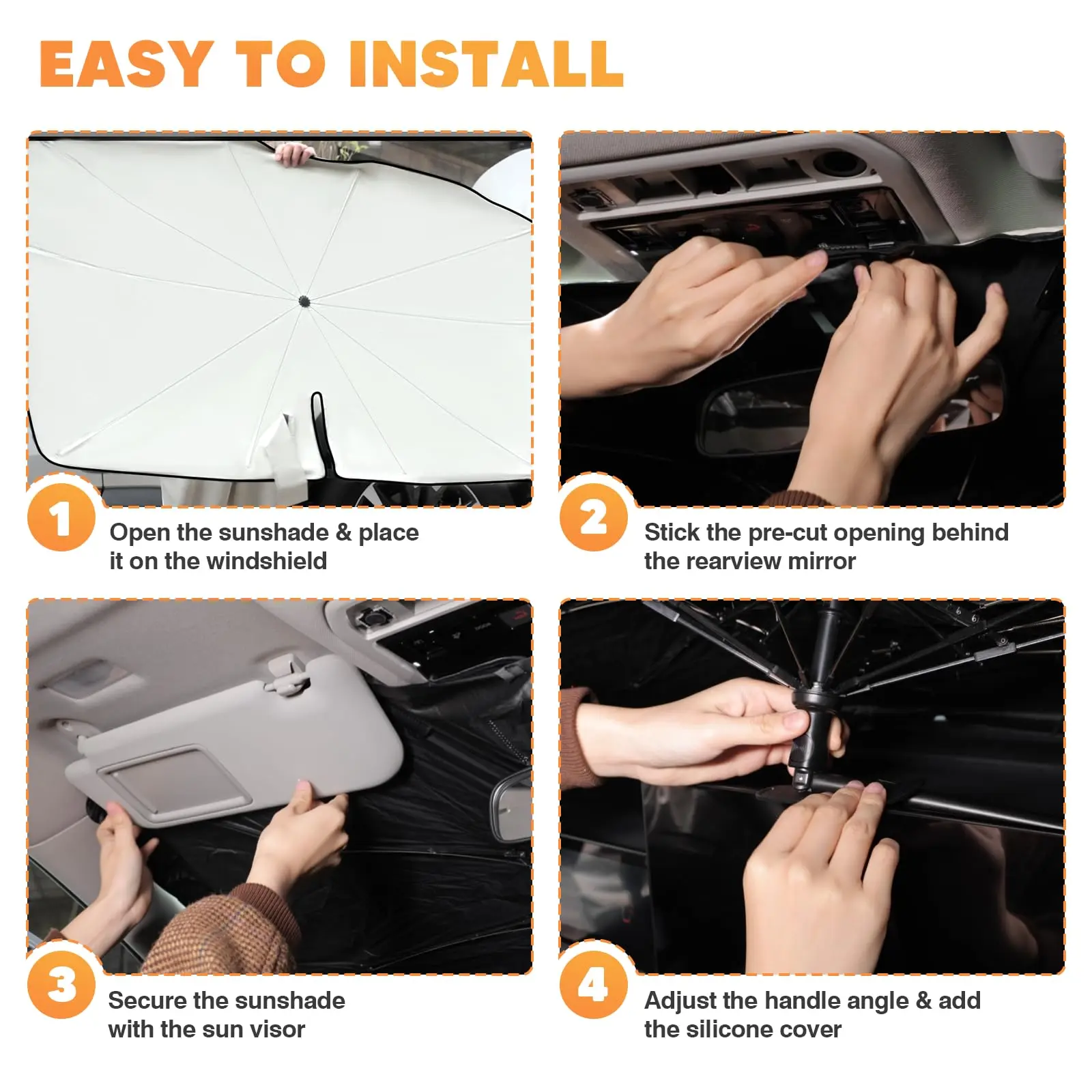 EASY TO INSTALL

1
Open the sunshade & place it on the windshield

2
Stick the pre-cut opening behind the rearview mirror

3
Secure the sunshade with the sun visor

4
Adjust the handle angle & add the silicone cover