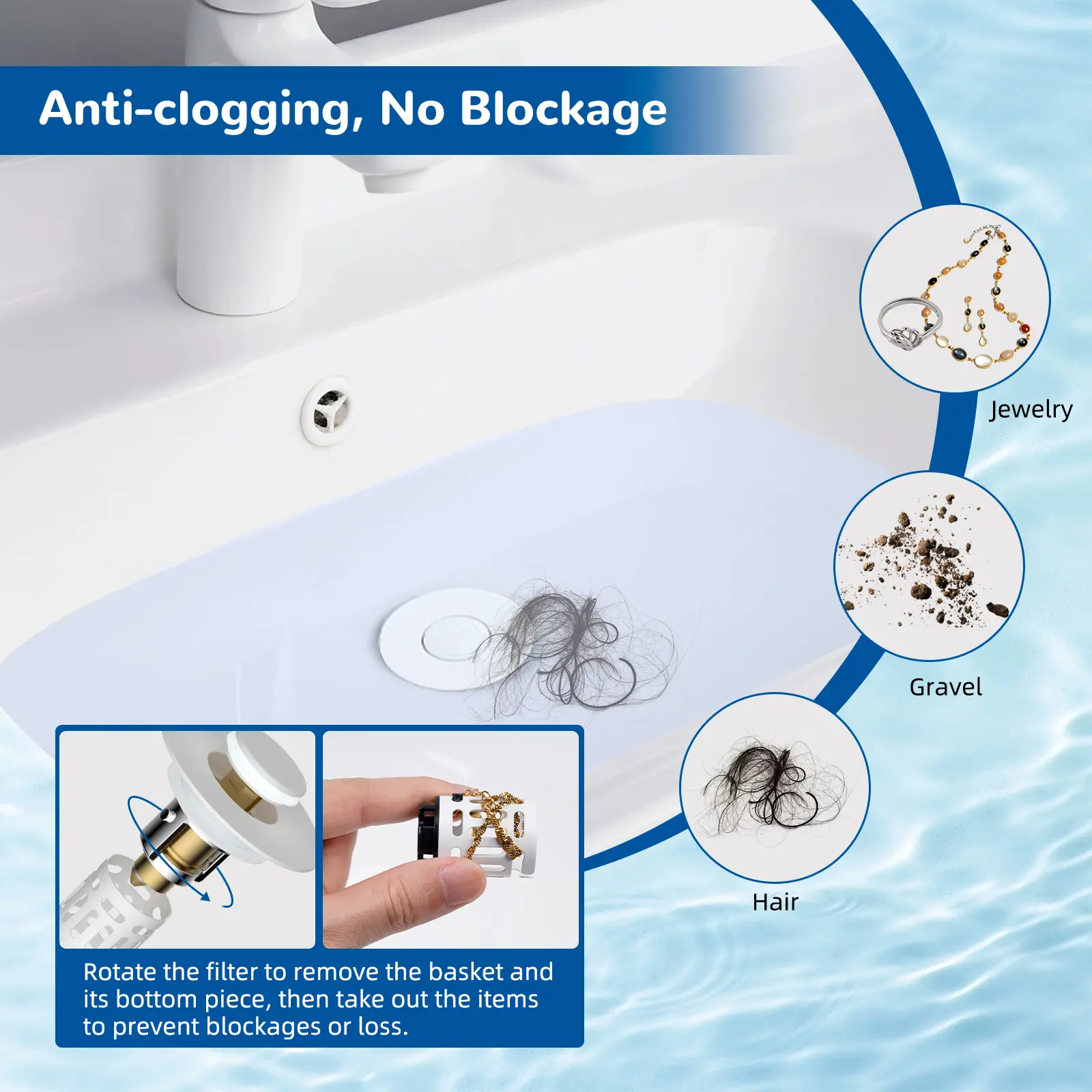 Anti-clogging, No Blockage

Jewelry

Gravel

Hair

Rotate the filter to remove the basket and its bottom piece, then take out the items to prevent blockages or loss.