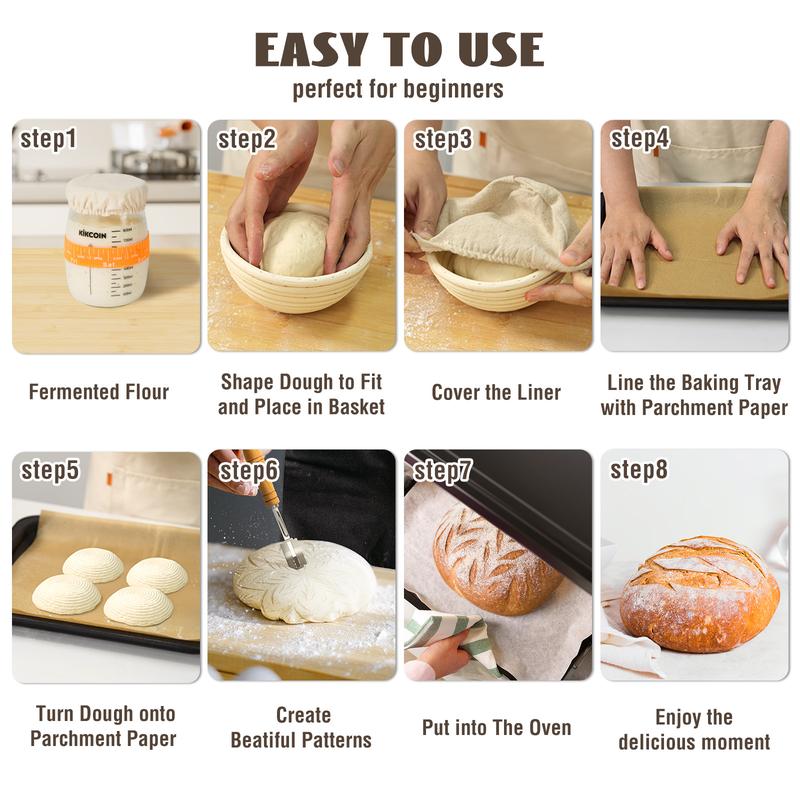 EASY TO USE
perfect for beginners

step1
KIKCOIN
Fermented Flour

step2
Shape Dough to Fit and Place in Basket

step3
Cover the Liner

step4
Line the Baking Tray with Parchment Paper

step5
Turn Dough onto Parchment Paper

step6
Create Beatiful Patterns

step7
Put into The Oven

step8
Enjoy the delicious moment