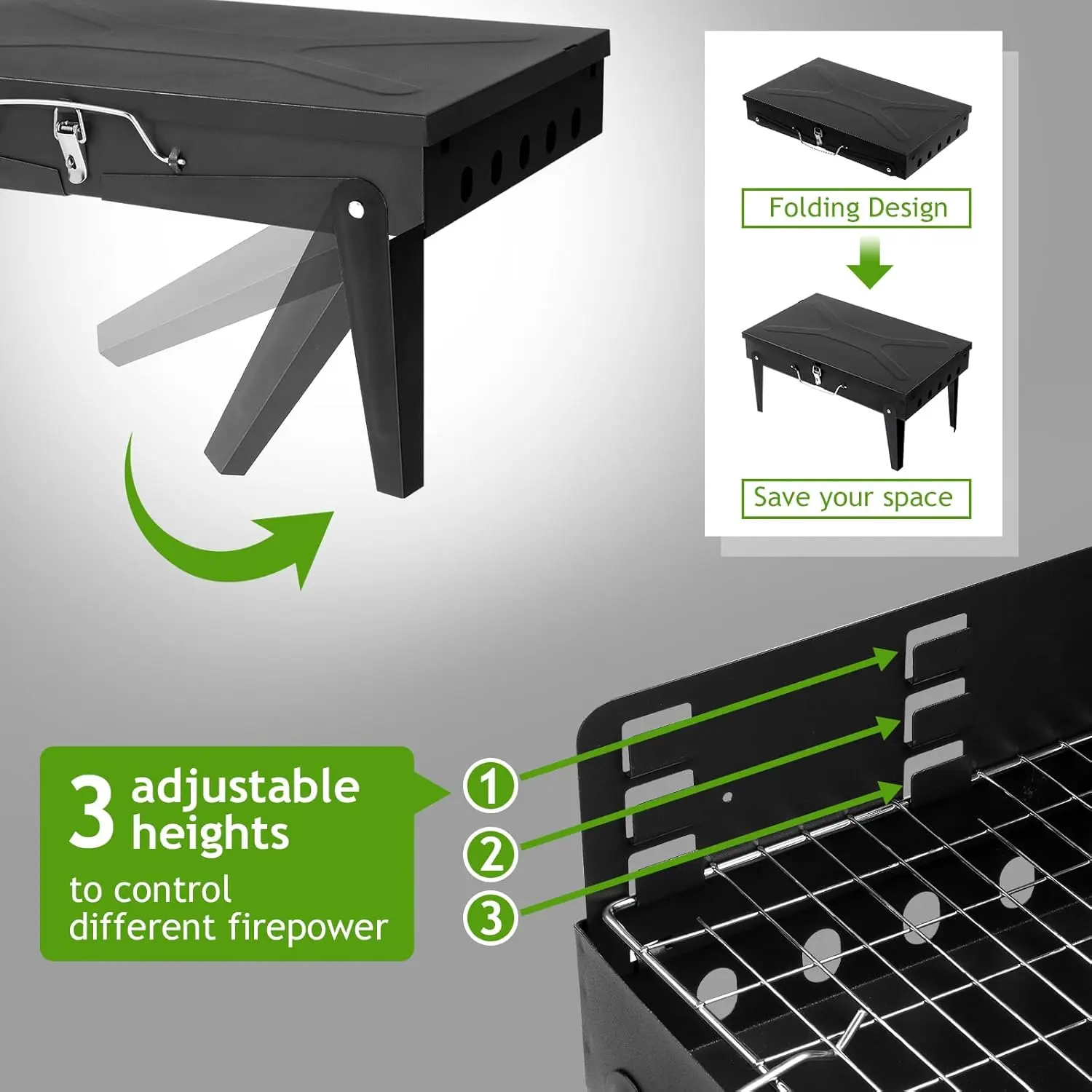 Folding Design

Save your space

3 adjustable heights
to control different firepower

1
2
3