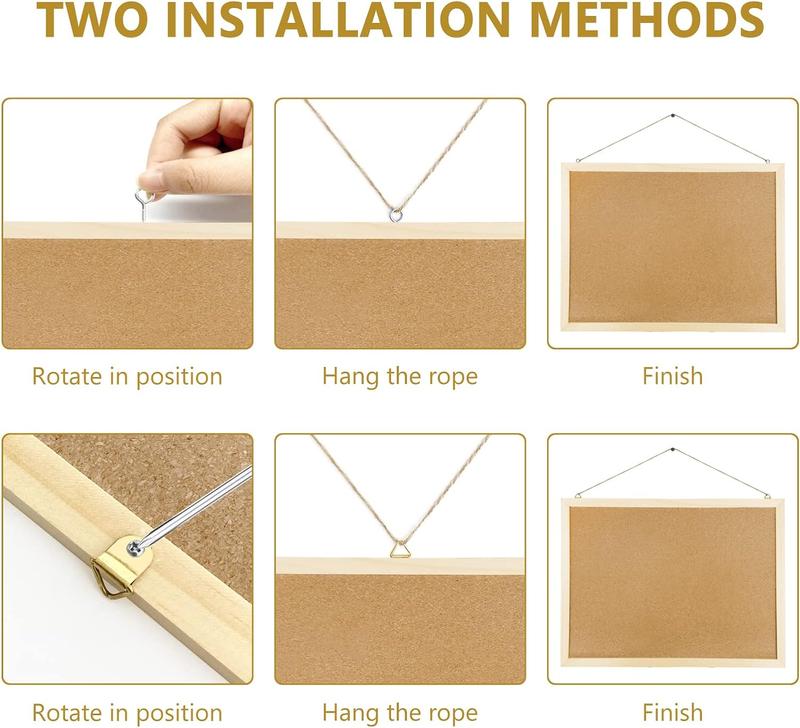 TWO INSTALLATION METHODS

Rotate in position

Hang the rope

Finish

Rotate in position

Hang the rope

Finish