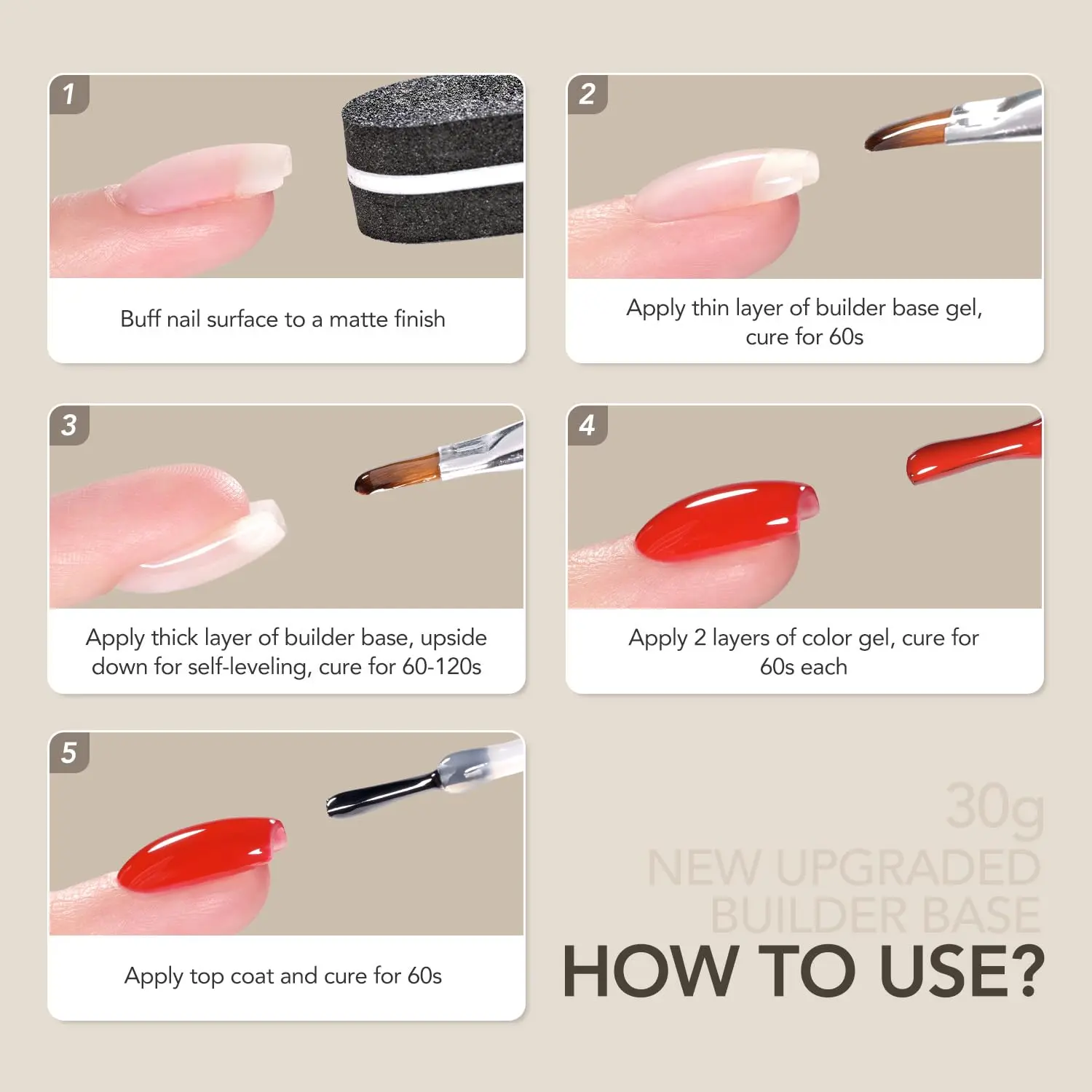 1

Buff nail surface to a matte finish

2

Apply thin layer of builder base gel, cure for 60s

3

Apply thick layer of builder base, upside down for self-leveling, cure for 60-120s

4

Apply 2 layers of color gel, cure for 60s each

5

Apply top coat and cure for 60s

30g
NEW UPGRADED
BUILDER BASE
HOW TO USE?