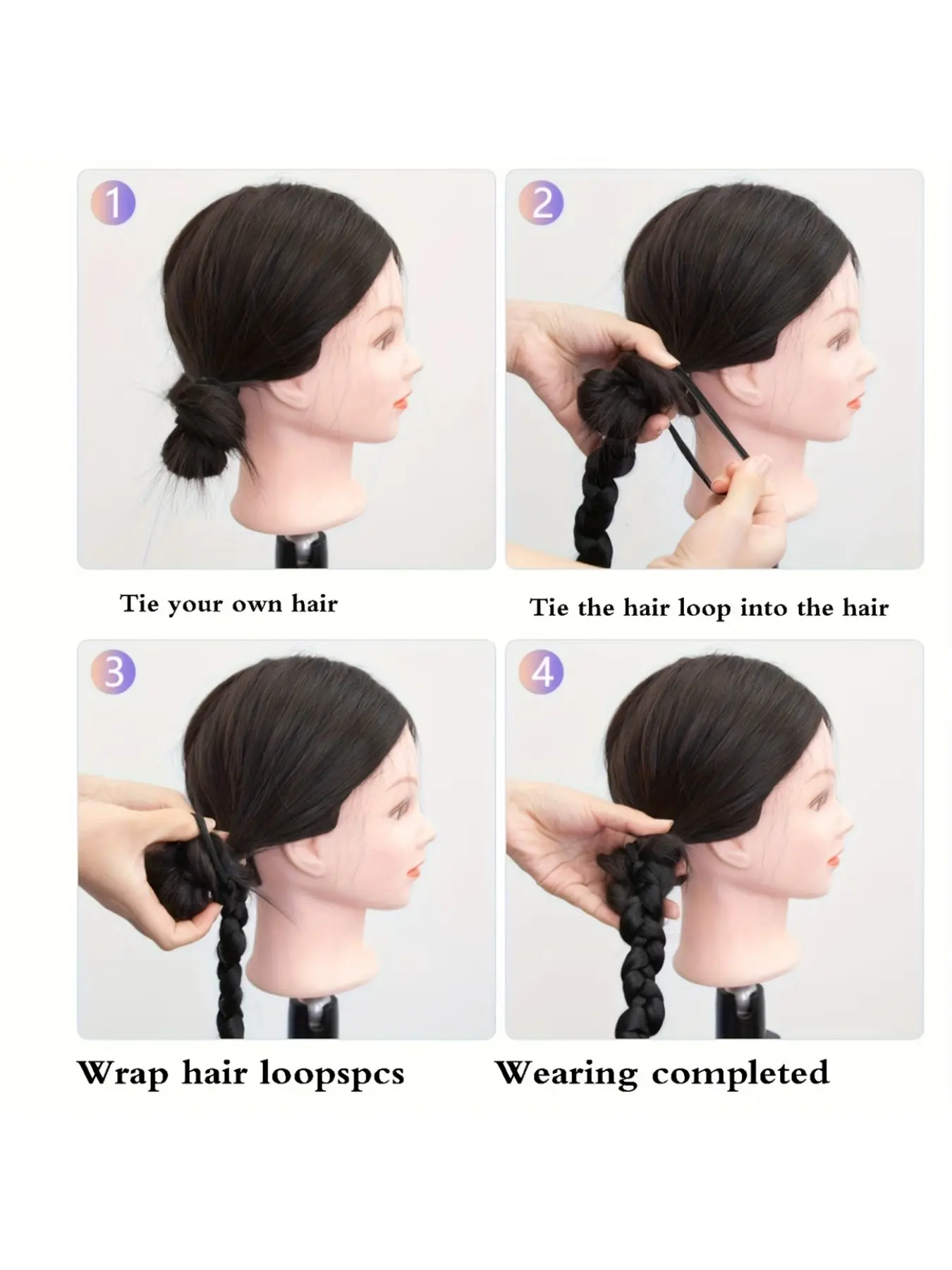 1

Tie your own hair

2

Tie the hair loop into the hair

3

Wrap hair loopspcs

4

Wearing completed