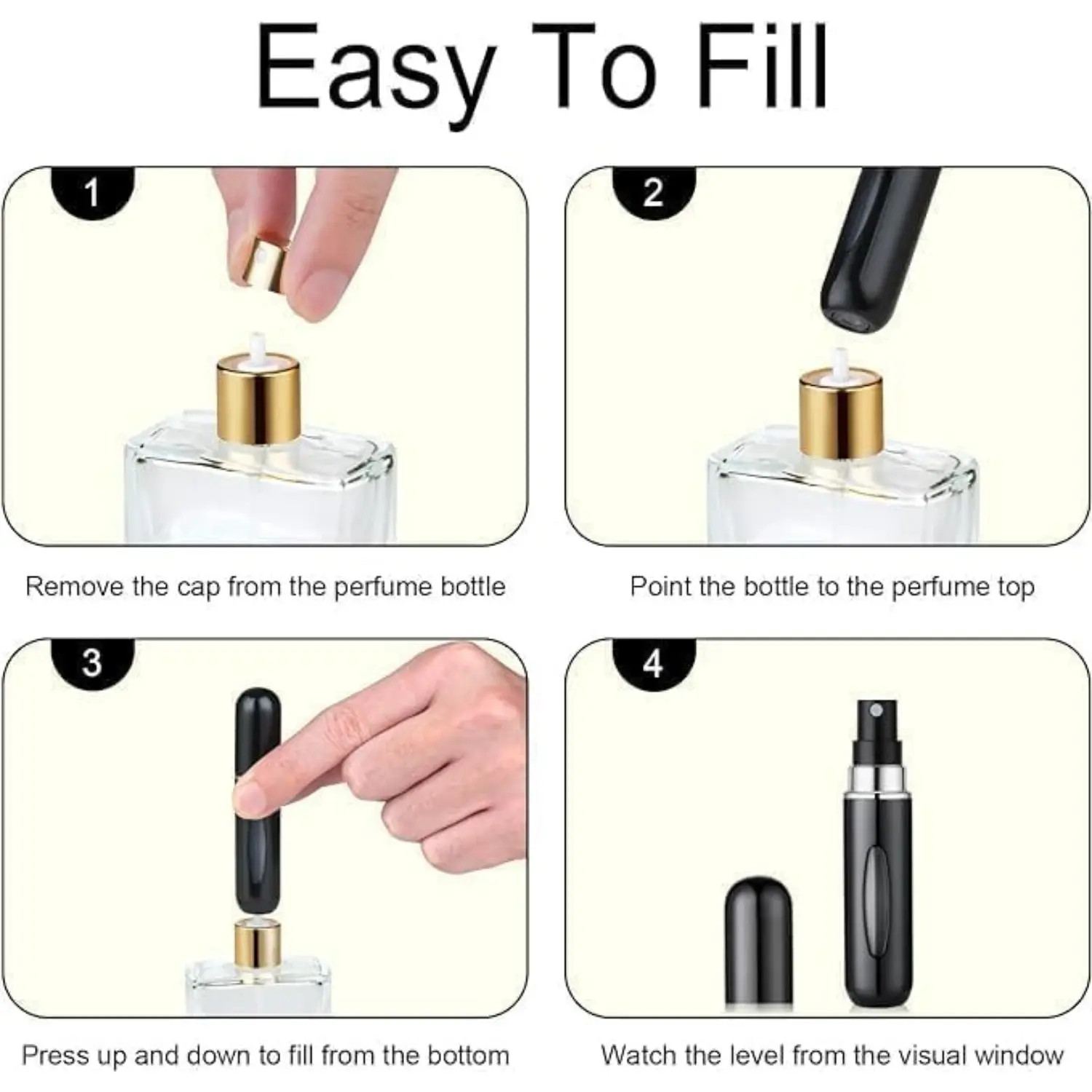 Easy To Fill

1

Remove the cap from the perfume bottle

2

Point the bottle to the perfume top

3

Press up and down to fill from the bottom

4

Watch the level from the visual window