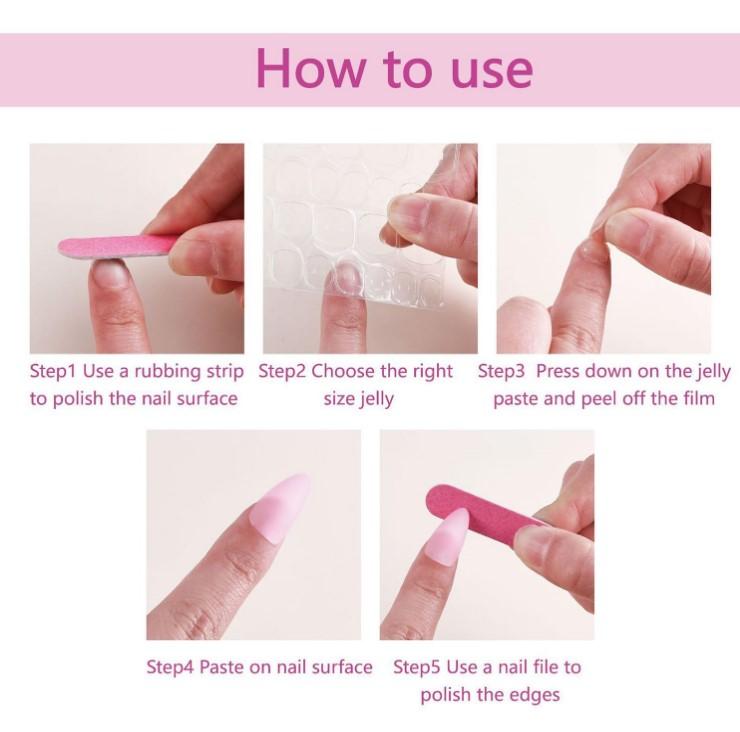 How to use

Step1 Use a rubbing strip to polish the nail surface

Step2 Choose the right size jelly

Step3 Press down on the jelly paste and peel off the film

Step4 Paste on nail surface

Step5 Use a nail file to polish the edges