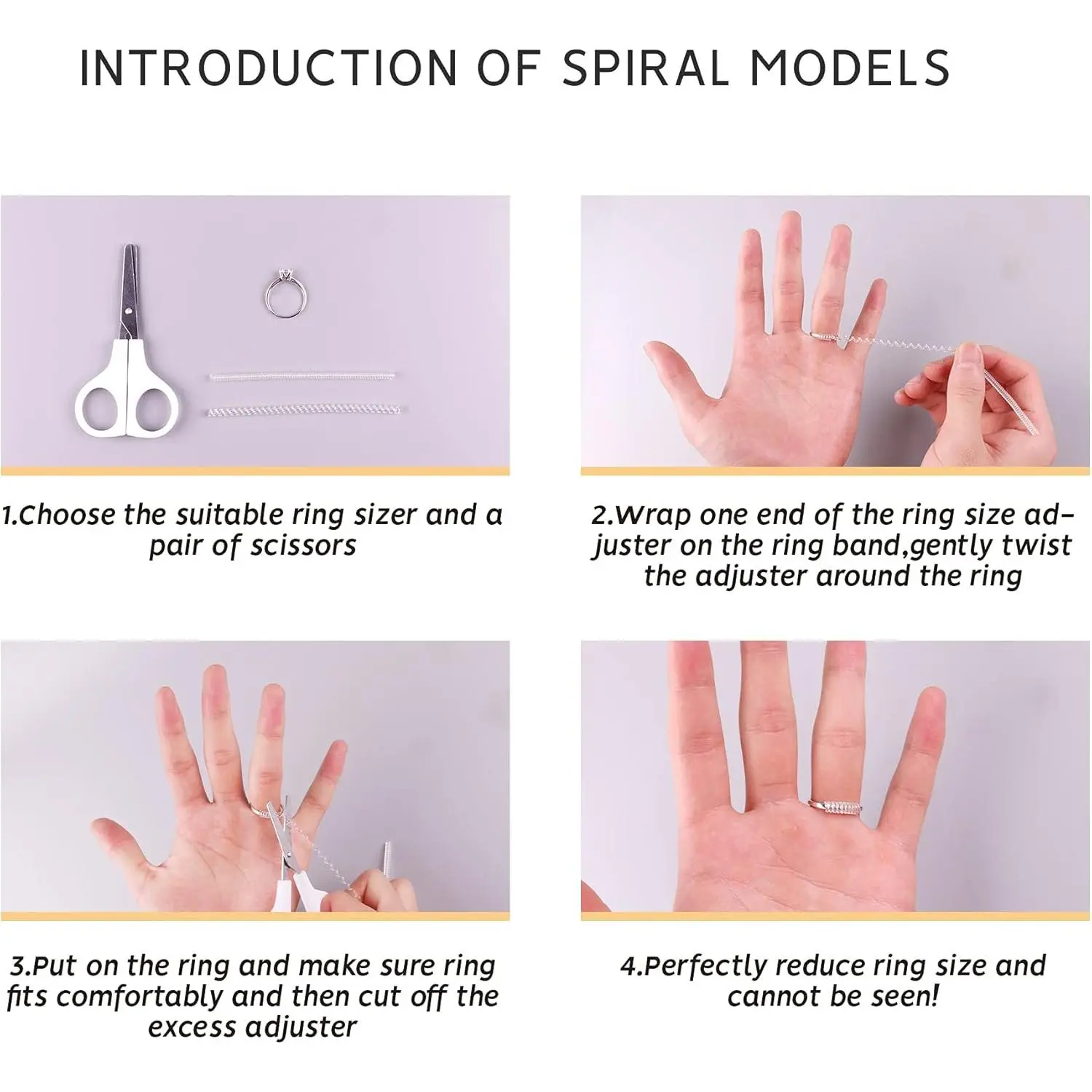 INTRODUCTION OF SPIRAL MODELS

1.Choose the suitable ring sizer and a pair of scissors

2.Wrap one end of the ring size adjuster on the ring band,gently twist the adjuster around the ring

3.Put on the ring and make sure ring fits comfortably and then cut off the excess adjuster

4.Perfectly reduce ring size and cannot be seen!