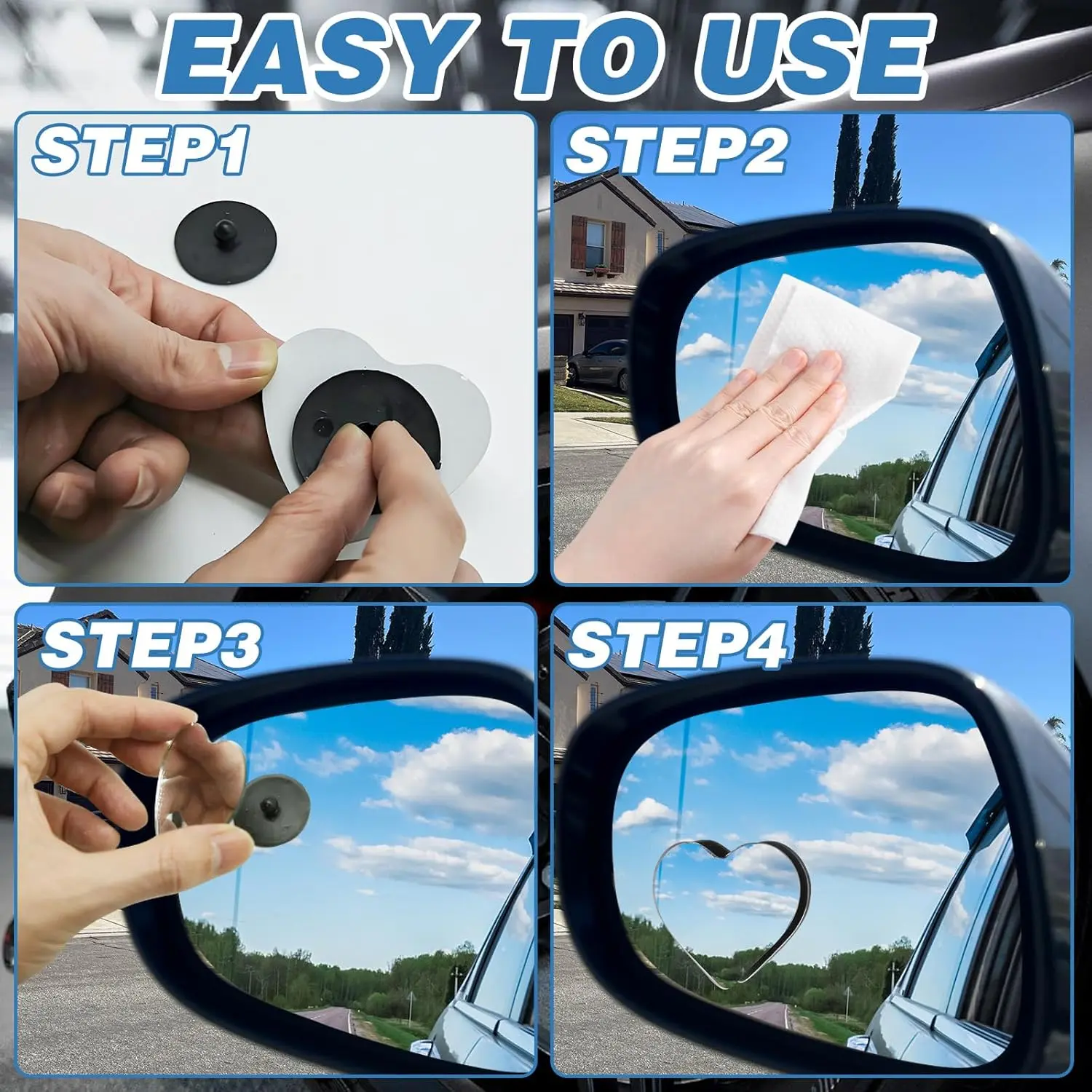 EASY TO USE

STEP1

STEP2

STEP3

STEP4