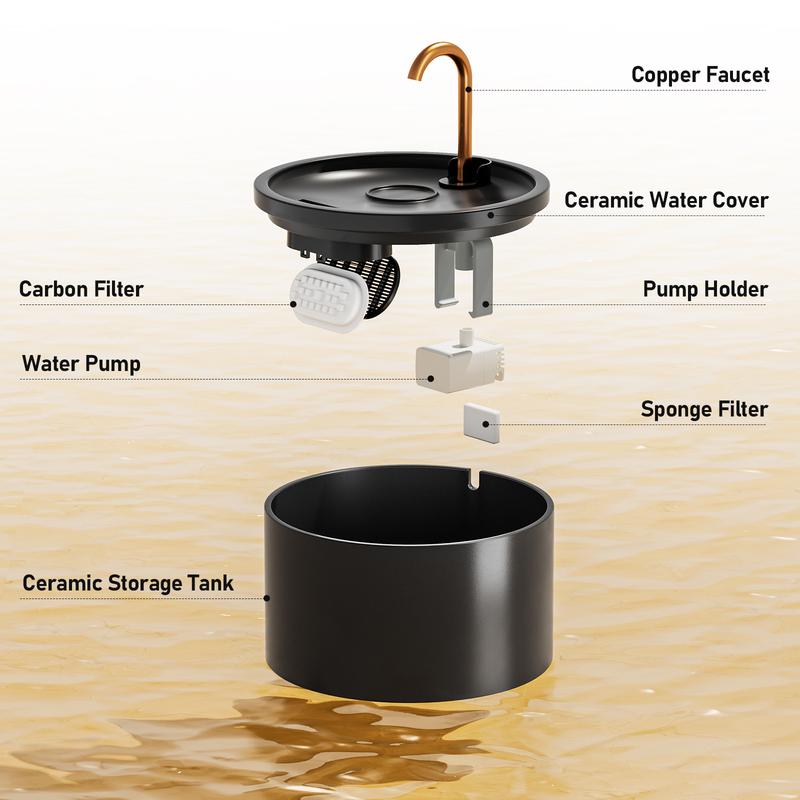 Copper Faucet

Ceramic Water Cover

Carbon Filter

Pump Holder

Water Pump

Sponge Filter

Ceramic Storage Tank